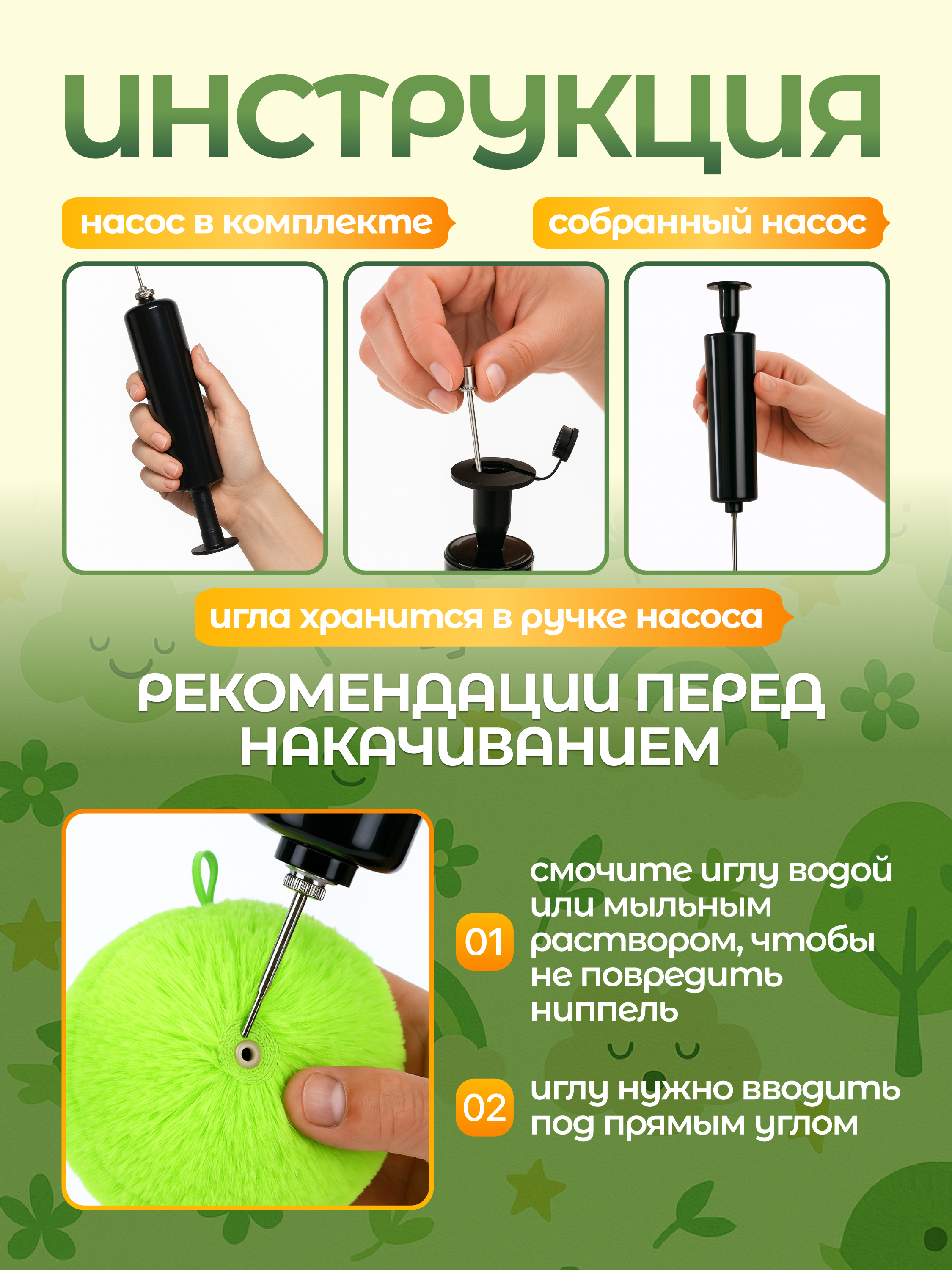 ИНСТРУКЦИЯ

насос в комплекте

собранный насос

игла хранится в ручке насоса

РЕКОМЕНДАЦИИ ПЕРЕД НАКАЧИВАНИЕМ

01 смочите иглу водой или мыльным раствором, чтобы не повредить ниппель

02 иглу нужно вводить под прямым углом