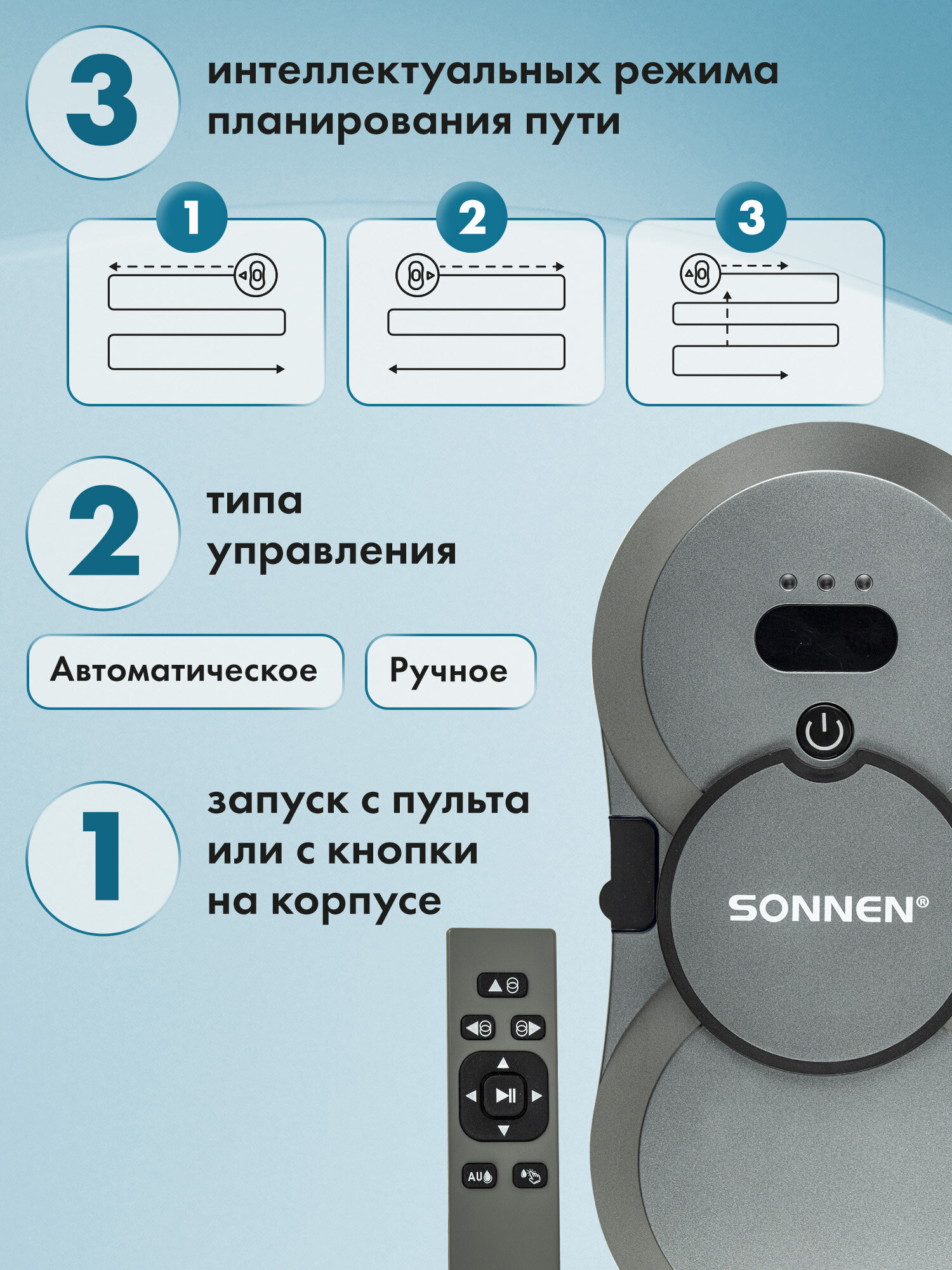 3

интеллектуальных режима планирования пути

1

2

3

2

типа управления

Автоматическое

Ручное

1

запуск с пульта или с кнопки на корпусе

SONNEN®

AU