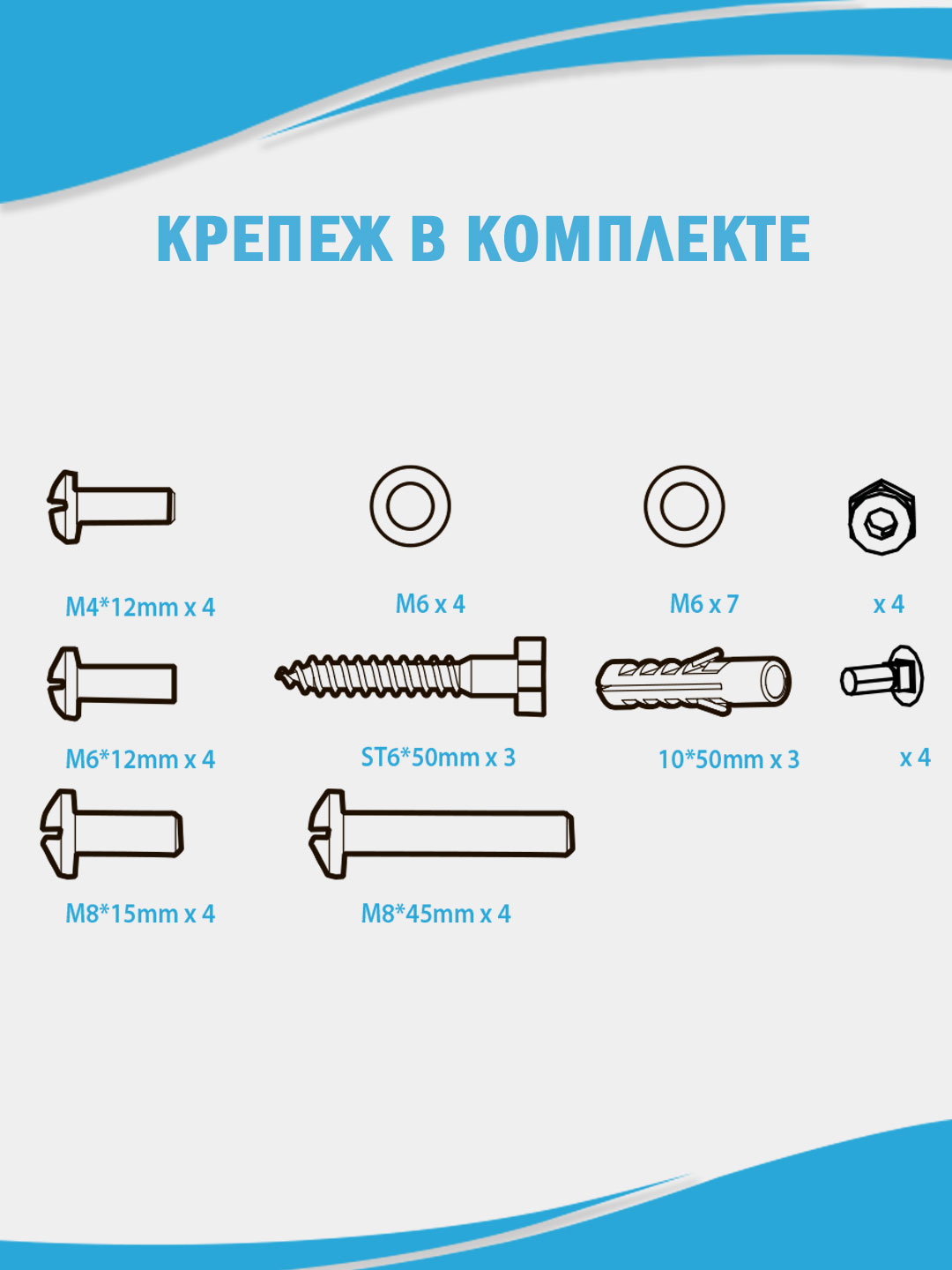 КРЕПЕЖ В КОМПЛЕКТЕ

M4*12mm x 4

M6 x 4

M6 x 7

x 4

M6*12mm x 4

ST6*50mm x 3

10*50mm x 3

x 4

M8*15mm x 4

M8*45mm x 4