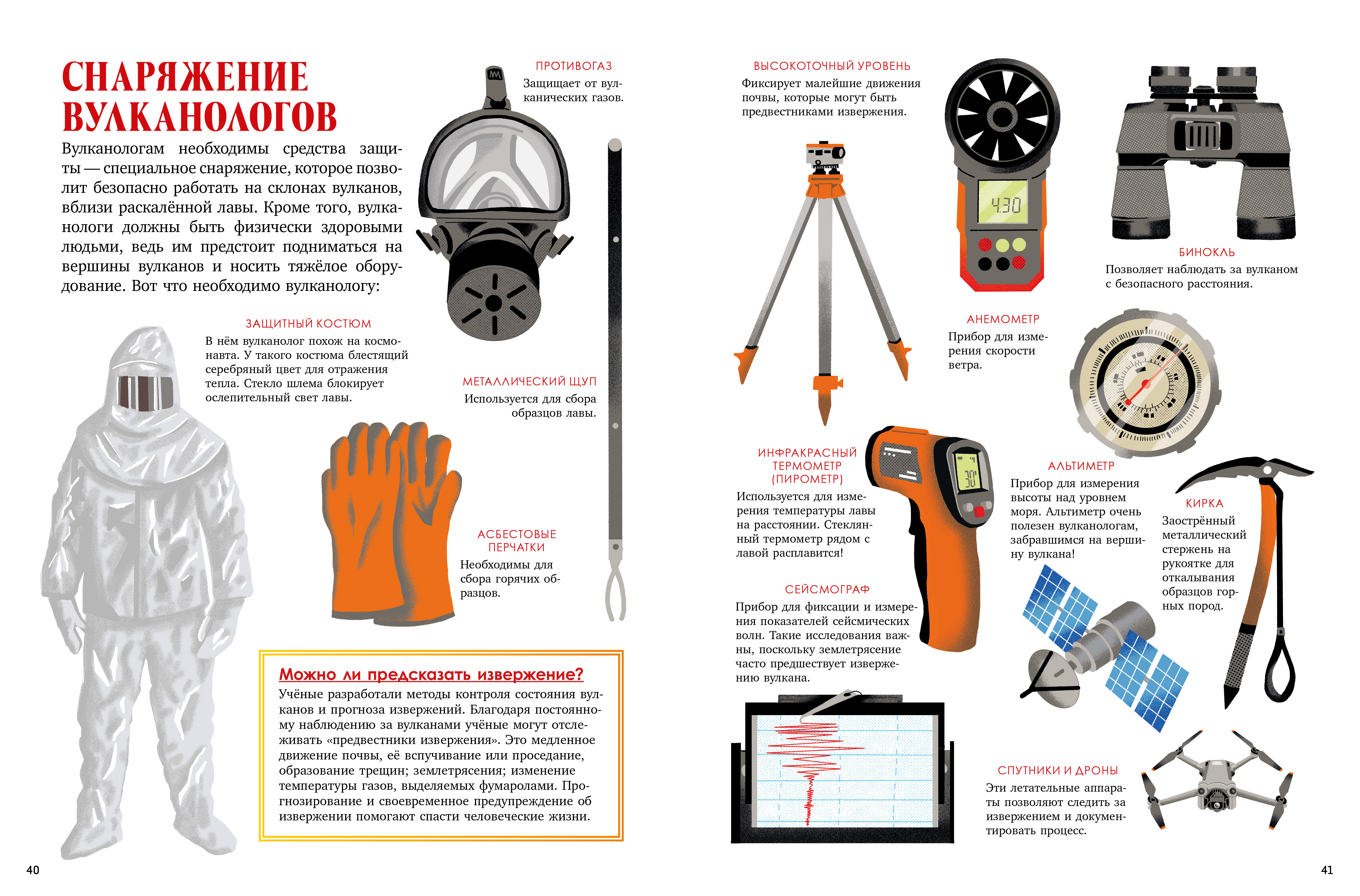 СНАРЯЖЕНИЕ ВУЛКАНОЛОГОВ

Вулканологам необходимы средства защиты — специальное снаряжение, которое позволит безопасно работать на склонах вулканов, вблизи раскалённой лавы. Кроме того, вулканологи должны быть физически здоровыми людьми, ведь им предстоит подниматься на вершины вулканов и носить тяжёлое оборудование. Вот что необходимо вулканологу:

ПРОТИВОГАЗ
Защищает от вулканических газов.

ЗАЩИТНЫЙ КОСТЮМ
В нём вулканолог похож на космонавта. У такого костюма блестящий серебряный цвет для отражения тепла. Стекло шлема блокирует ослепительный свет лавы.

МЕТАЛЛИЧЕСКИЙ ЩУП
Используется для сбора образцов лавы.

АСБЕСТОВЫЕ ПЕРЧАТКИ
Необходимы для сбора горячих образцов.

Можно ли предсказать извержение?
Учёные разработали методы контроля состояния вулканов и прогноза извержений. Благодаря постоянному наблюдению за вулканами учёные могут отслеживать «предвестники извержения». Это медленное движение почвы, её вспучивание или проседание, образование трещин; землетрясения; изменение температуры газов, выделяемых фумаролами. Прогнозирование и своевременное предупреждение об извержении помогают спасти человеческие жизни.

40

ВЫСОКОТОЧНЫЙ УРОВЕНЬ
Фиксирует малейшие движения почвы, которые могут быть предвестниками извержения.

4.30

БИНОКЛЬ
Позволяет наблюдать за вулканом с безопасного расстояния.

АНЕМОМЕТР
Прибор для измерения скорости ветра.

ИНФРАКРАСНЫЙ ТЕРМОМЕТР (ПИРОМЕТР)
Используется для измерения температуры лавы на расстоянии. Стеклянный термометр рядом с лавой расплавится!

30°

АЛЬТИМЕТР
Прибор для измерения высоты над уровнем моря. Альтиметр очень полезен вулканологам, забравшимся на вершину вулкана!

КИРКА
Заострённый металлический стержень на рукоятке для откалывания образцов горных пород.

СЕЙСМОГРАФ
Прибор для фиксации и измерения показателей сейсмических волн. Такие исследования важны, поскольку землетрясение часто предшествует извержению вулкана.

СПУТНИКИ И ДРОНЫ
Эти летательные аппараты позволяют следить за извержением и документировать процесс.

41