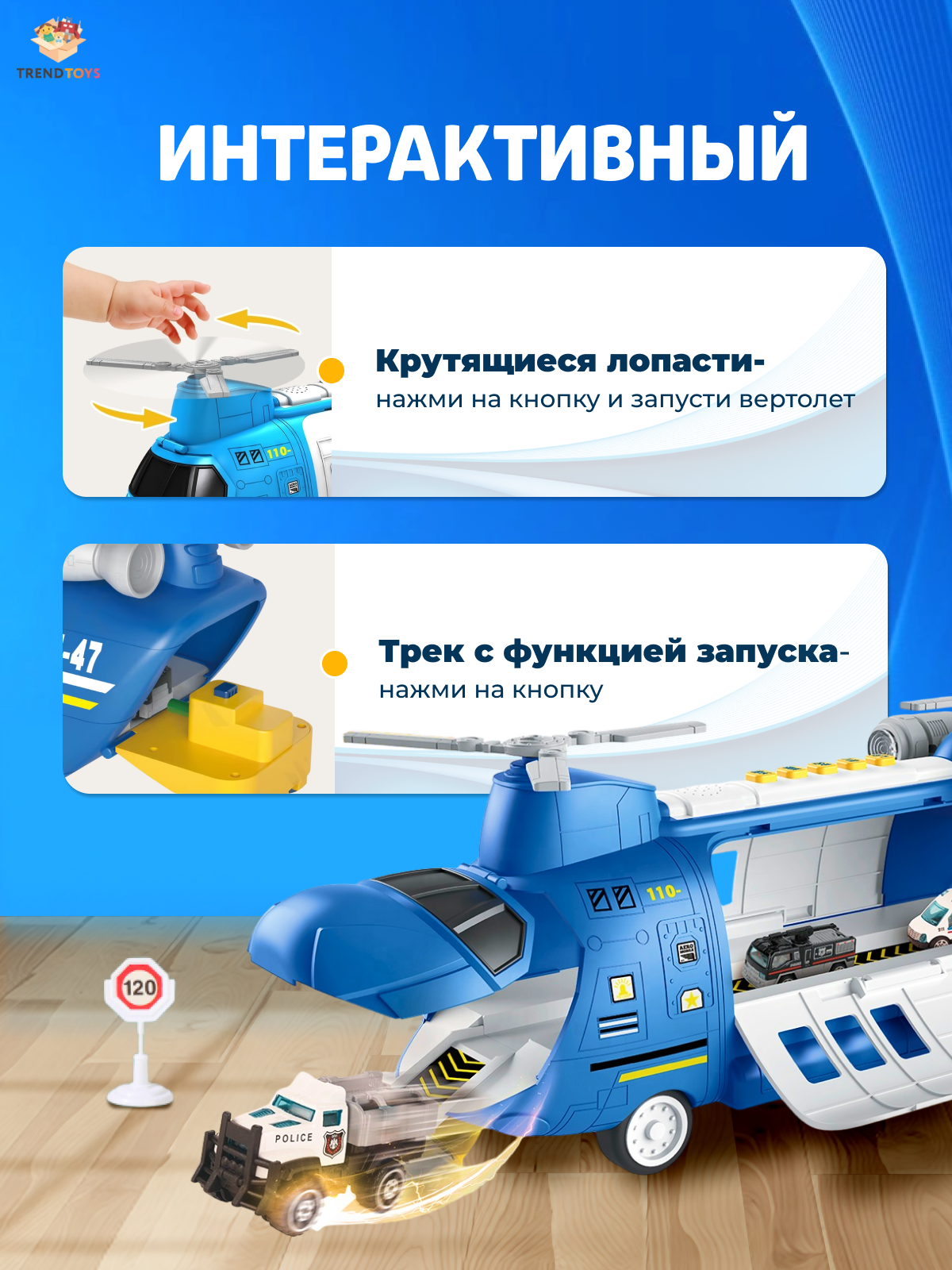 TRENDTOYS

ИНТЕРАКТИВНЫЙ

110-

Крутящиеся лопасти-
нажми на кнопку и запусти вертолет

-47

Трек с функцией запуска-
нажми на кнопку

110-

120

POLICE