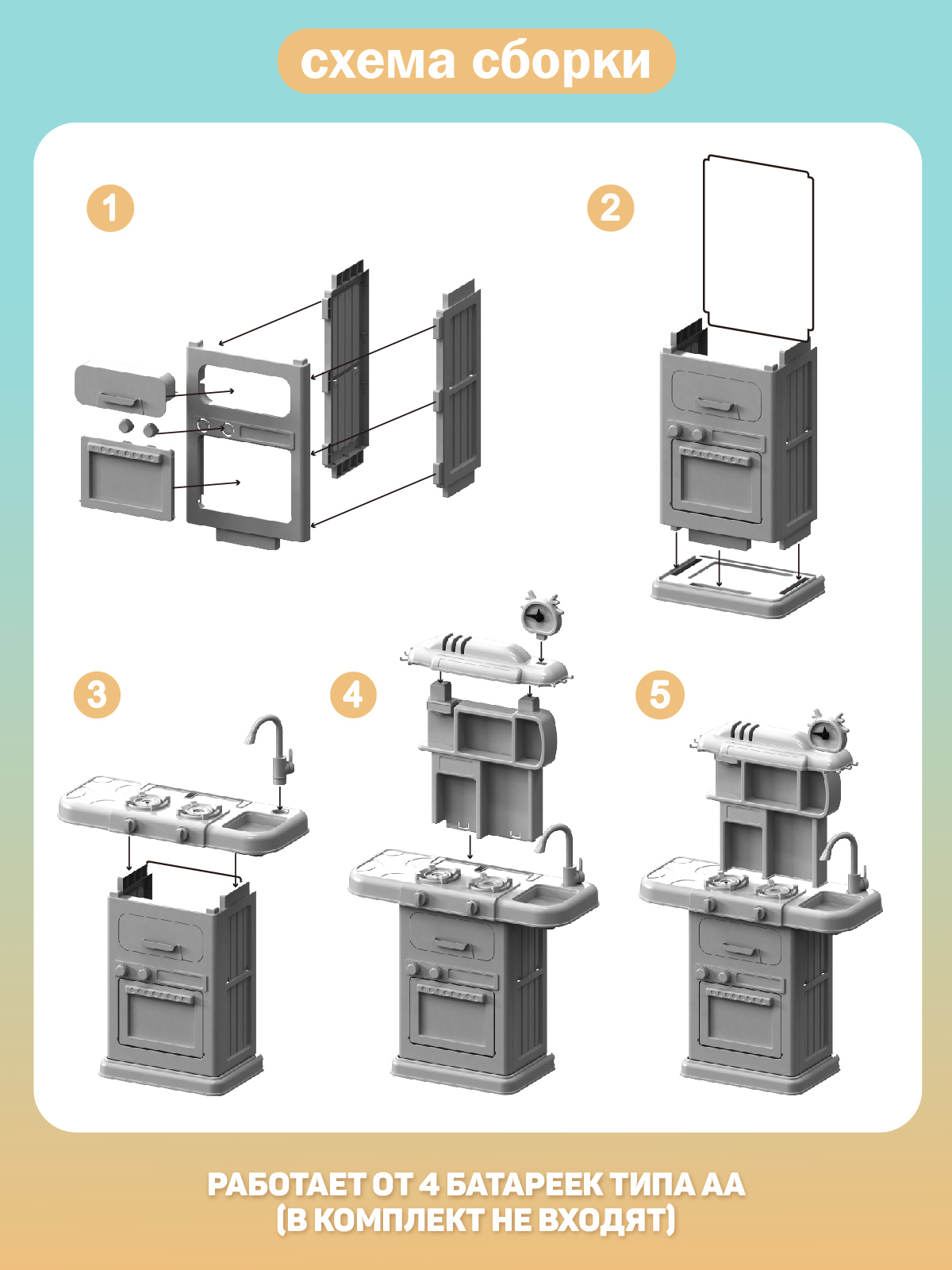 схема сборки

1

2

3

4

5

РАБОТАЕТ ОТ 4 БАТАРЕЕК ТИПА АА
(В КОМПЛЕКТ НЕ ВХОДЯТ)