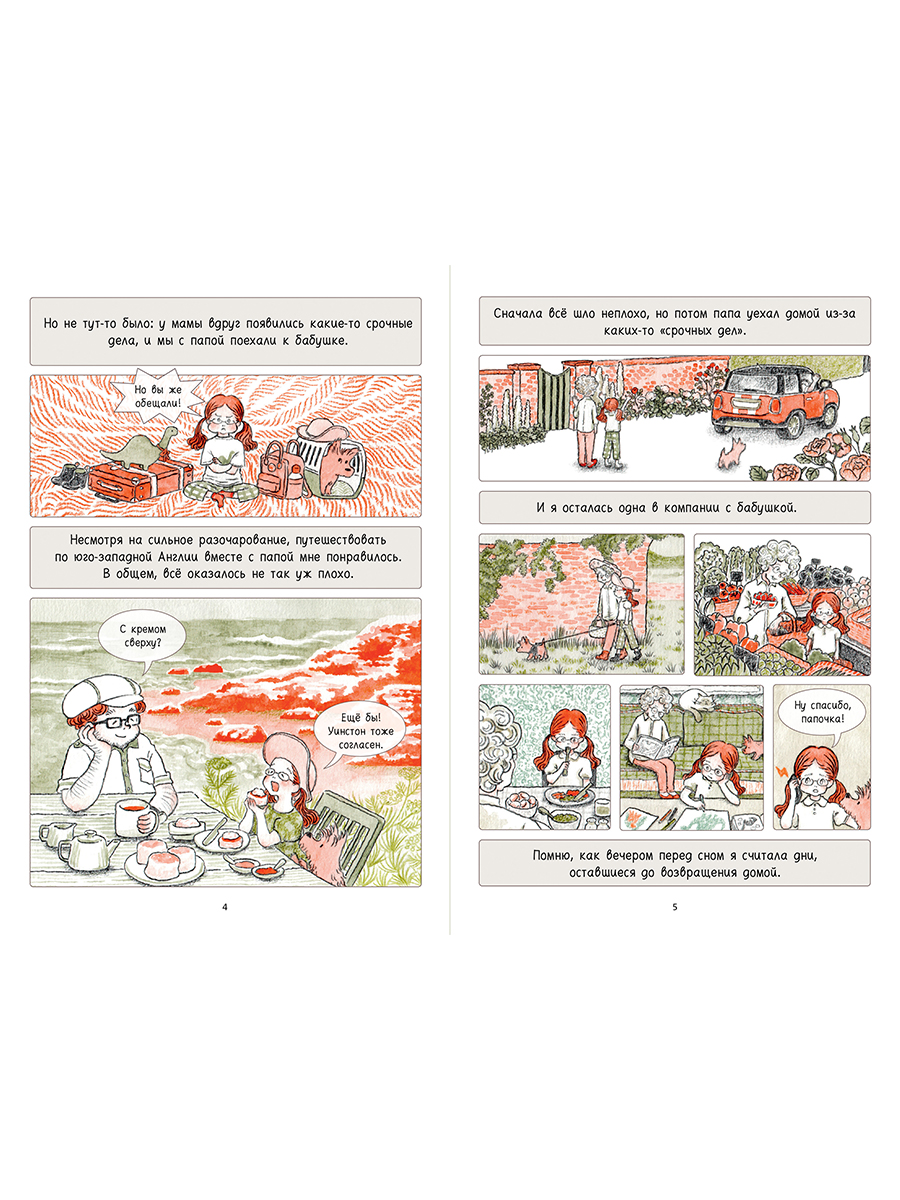 Но не тут-то было: у мамы вдруг появились какие-то срочные дела, и мы с папой поехали к бабушке.

Но вы же обещали!

Несмотря на сильное разочарование, путешествовать по юго-западной Англии вместе с папой мне понравилось. В общем, всё оказалось не так уж плохо.

С кремом сверху?

Ещё бы! Уинстон тоже согласен.

4

Сначала всё шло неплохо, но потом папа уехал домой из-за каких-то «срочных дел».

И я осталась одна в компании с бабушкой.

Ну спасибо, папочка!

Помню, как вечером перед сном я считала дни, оставшиеся до возвращения домой.

5