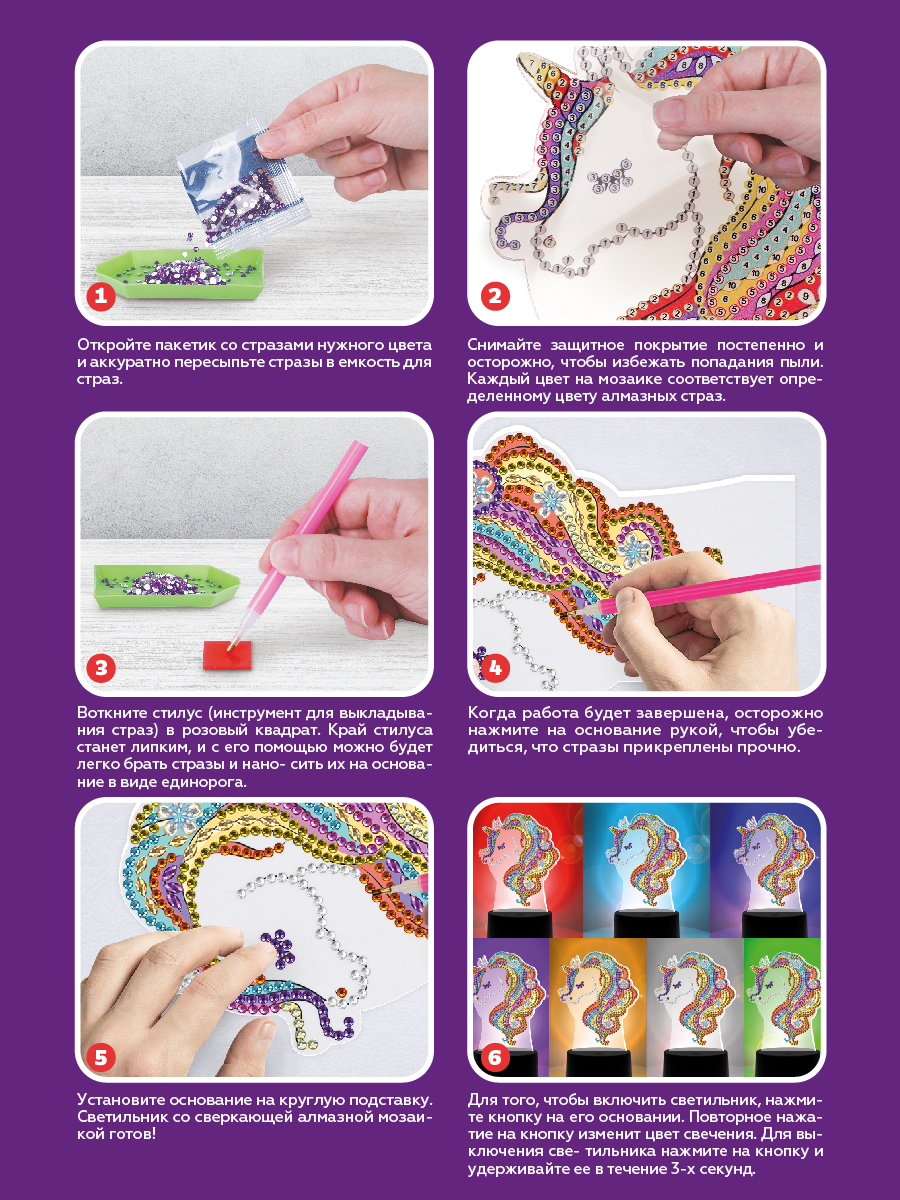 1

Откройте пакетик со стразами нужного цвета и аккуратно пересыпьте стразы в емкость для страз.

2

Снимайте защитное покрытие постепенно и осторожно, чтобы избежать попадания пыли. Каждый цвет на мозаике соответствует определенному цвету алмазных страз.

3

Воткните стилус (инструмент для выкладывания страз) в розовый квадрат. Край стилуса станет липким, и с его помощью можно будет легко брать стразы и нано- сить их на основание в виде единорога.

4

Когда работа будет завершена, осторожно нажмите на основание рукой, чтобы убедиться, что стразы прикреплены прочно.

5

Установите основание на круглую подставку. Светильник со сверкающей алмазной мозаикой готов!

6

Для того, чтобы включить светильник, нажмите кнопку на его основании. Повторное нажатие на кнопку изменит цвет свечения. Для выключения све- тильника нажмите на кнопку и удерживайте ее в течение 3-х секунд.