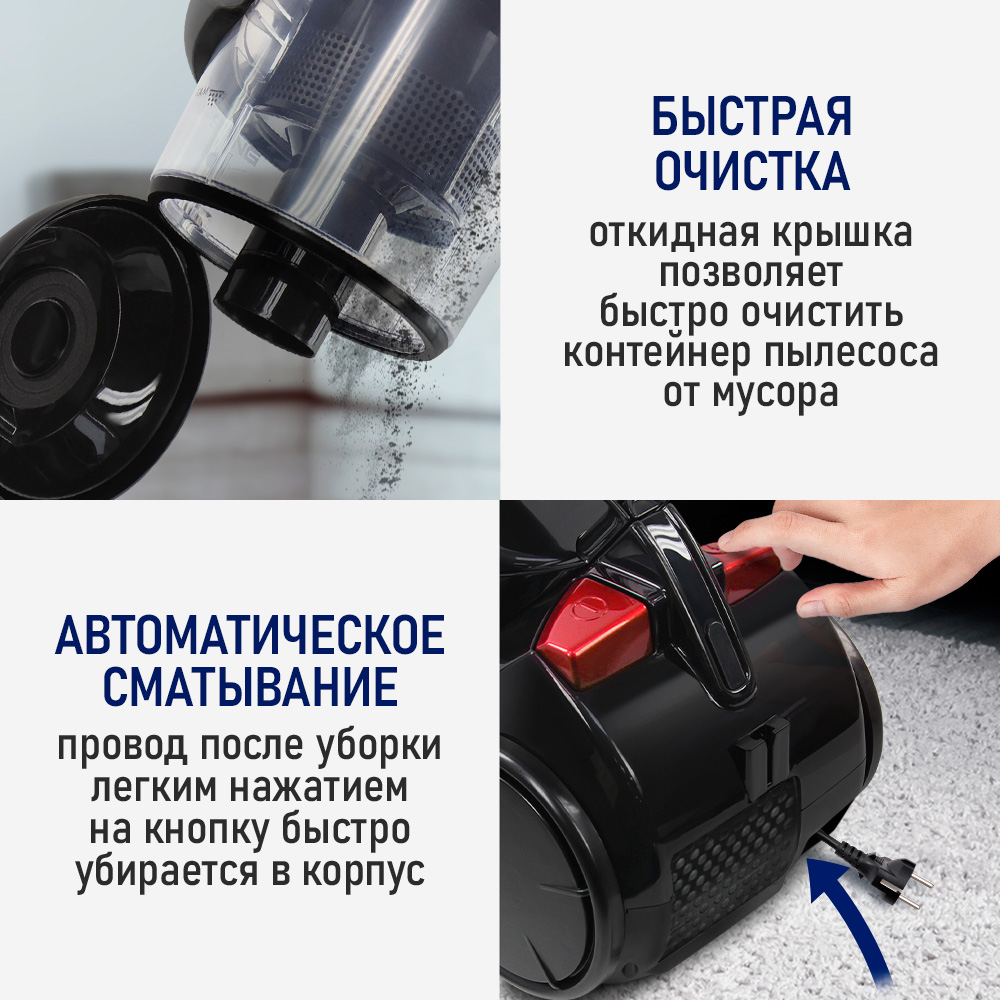 БЫСТРАЯ ОЧИСТКА

откидная крышка позволяет быстро очистить контейнер пылесоса от мусора

АВТОМАТИЧЕСКОЕ СМАТЫВАНИЕ

провод после уборки легким нажатием на кнопку быстро убирается в корпус