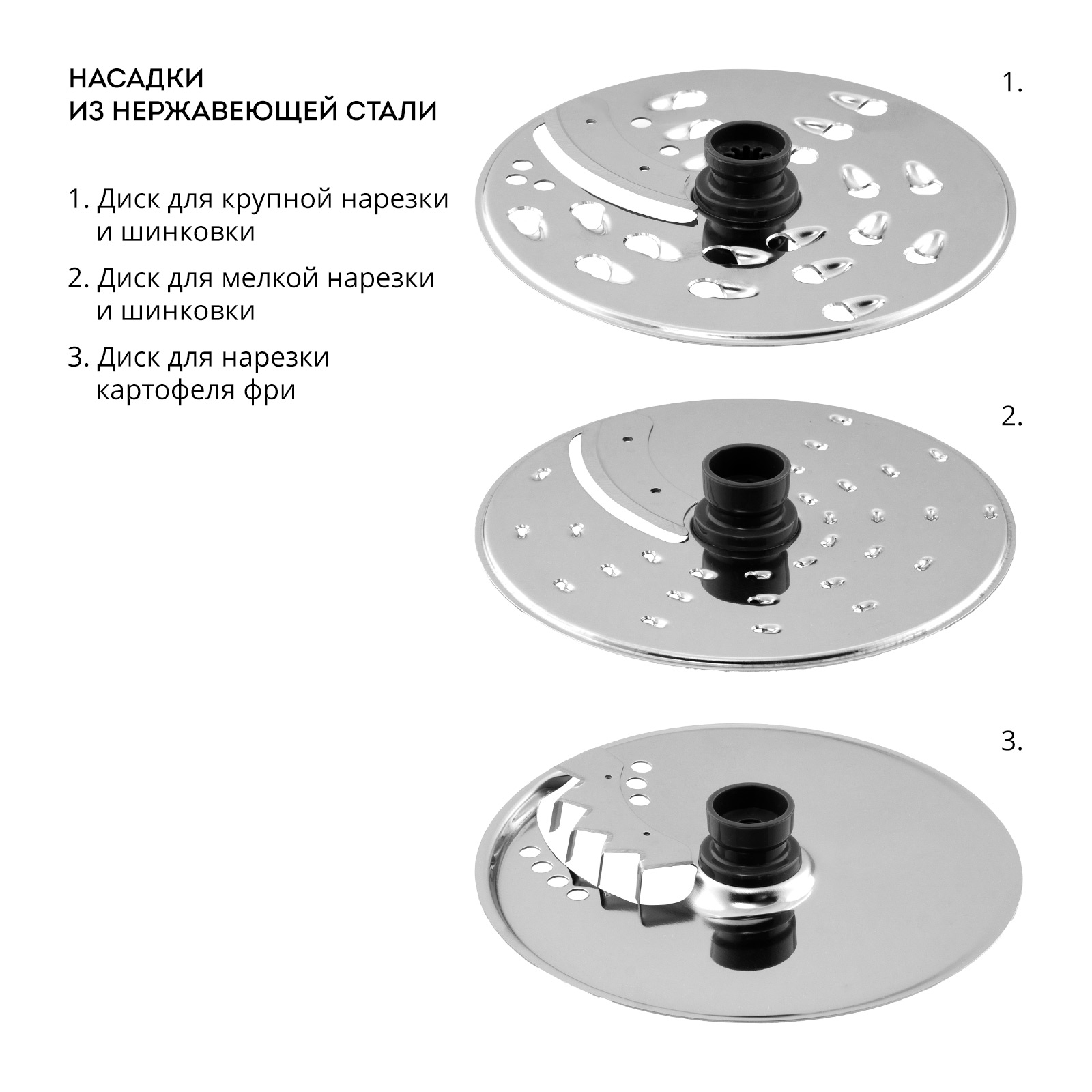 НАСАДКИ
ИЗ НЕРЖАВЕЮЩЕЙ СТАЛИ

1. Диск для крупной нарезки и шинковки

2. Диск для мелкой нарезки и шинковки

3. Диск для нарезки картофеля фри

1.

2.

3.