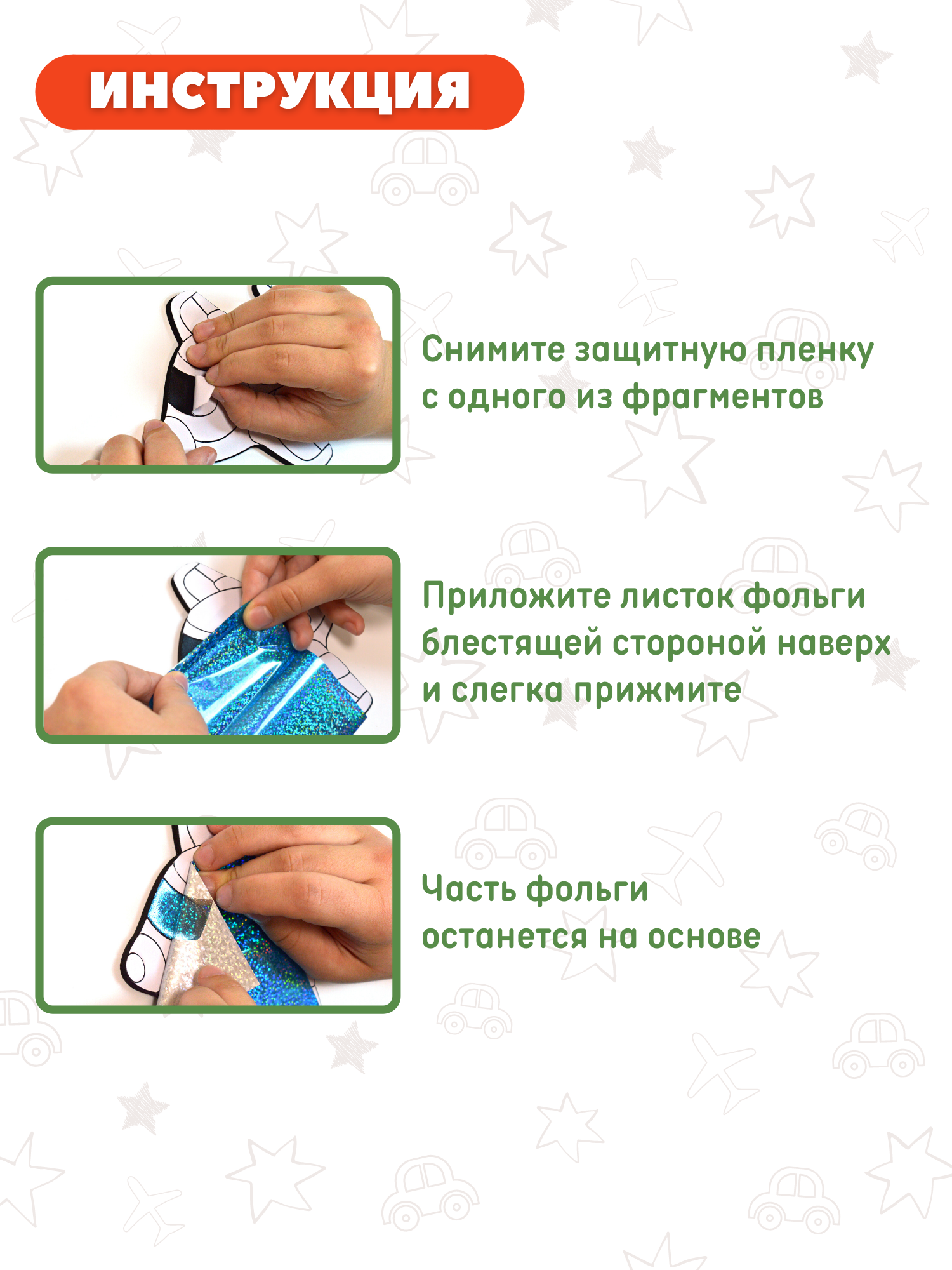 ИНСТРУКЦИЯ

Снимите защитную пленку с одного из фрагментов

Приложите листок фольги блестящей стороной наверх и слегка прижмите

Часть фольги останется на основе