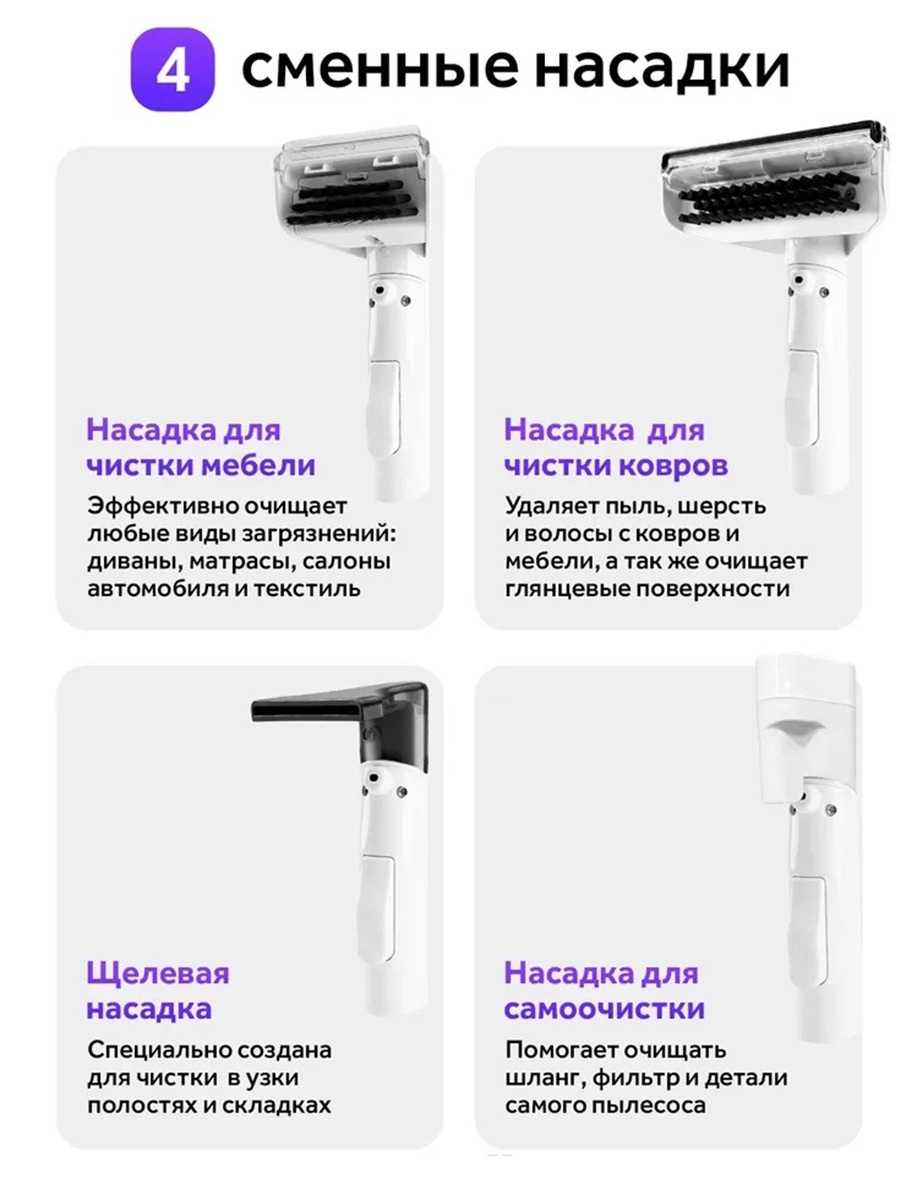 4 сменные насадки

Насадка для чистки мебели

Эффективно очищает любые виды загрязнений: диваны, матрасы, салоны автомобиля и текстиль

Насадка для чистки ковров

Удаляет пыль, шерсть и волосы с ковров и мебели, а так же очищает глянцевые поверхности

Щелевая насадка

Специально создана для чистки в узки полостях и складках

Насадка для самоочистки

Помогает очищать шланг, фильтр и детали самого пылесоса