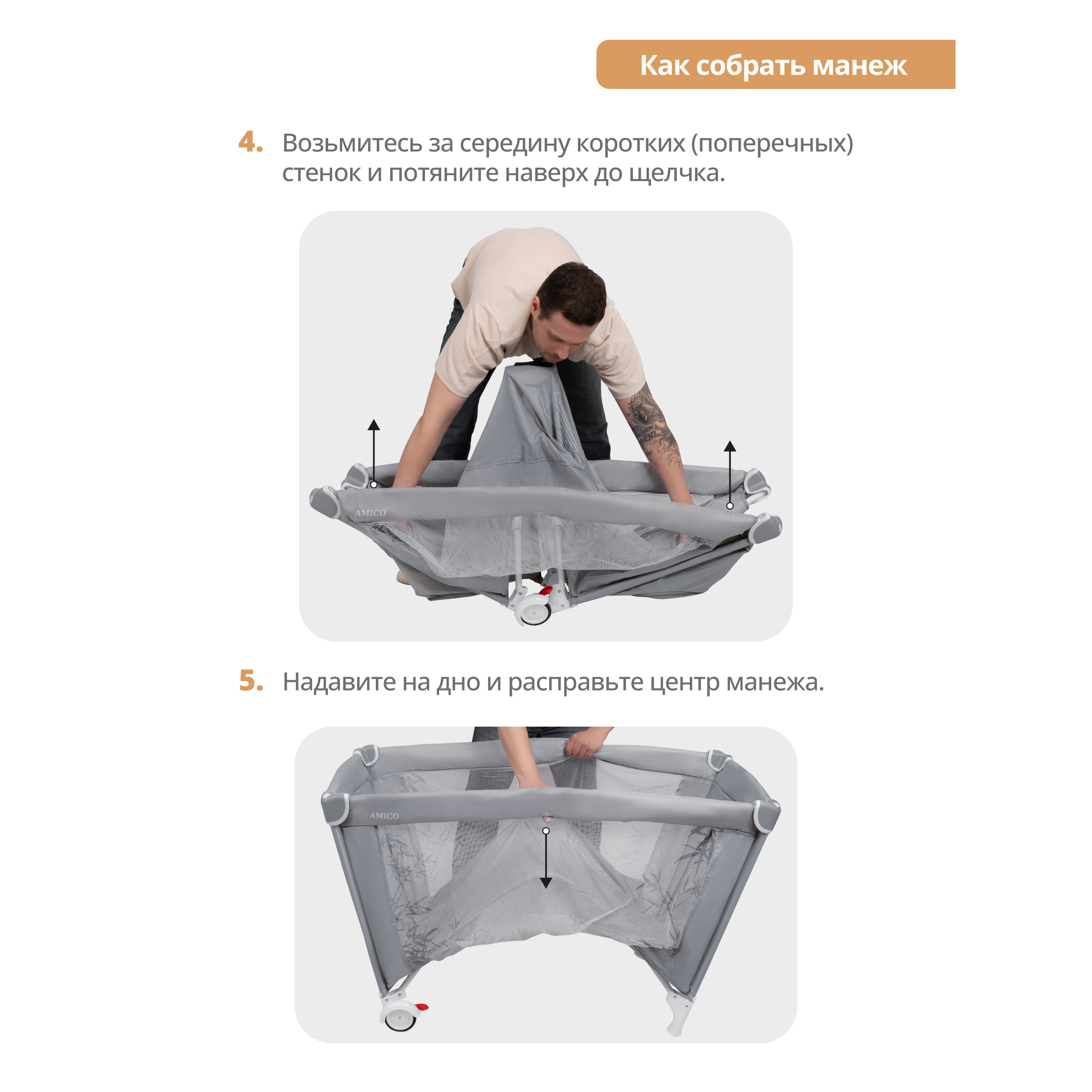 Как собрать манеж

4. Возьмитесь за середину коротких (поперечных) стенок и потяните наверх до щелчка.

AMICO

5. Надавите на дно и расправьте центр манежа.

AMICO