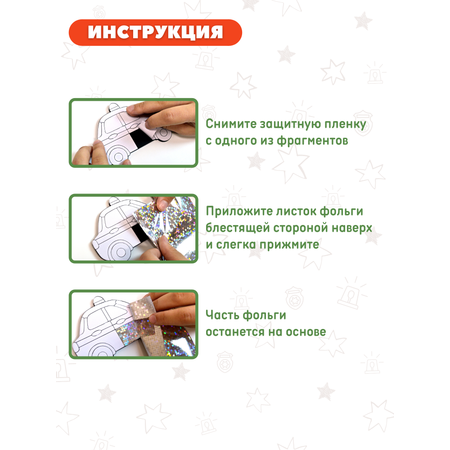 ИНСТРУКЦИЯ

Снимите защитную пленку с одного из фрагментов

Приложите листок фольги блестящей стороной наверх и слегка прижмите

Часть фольги останется на основе