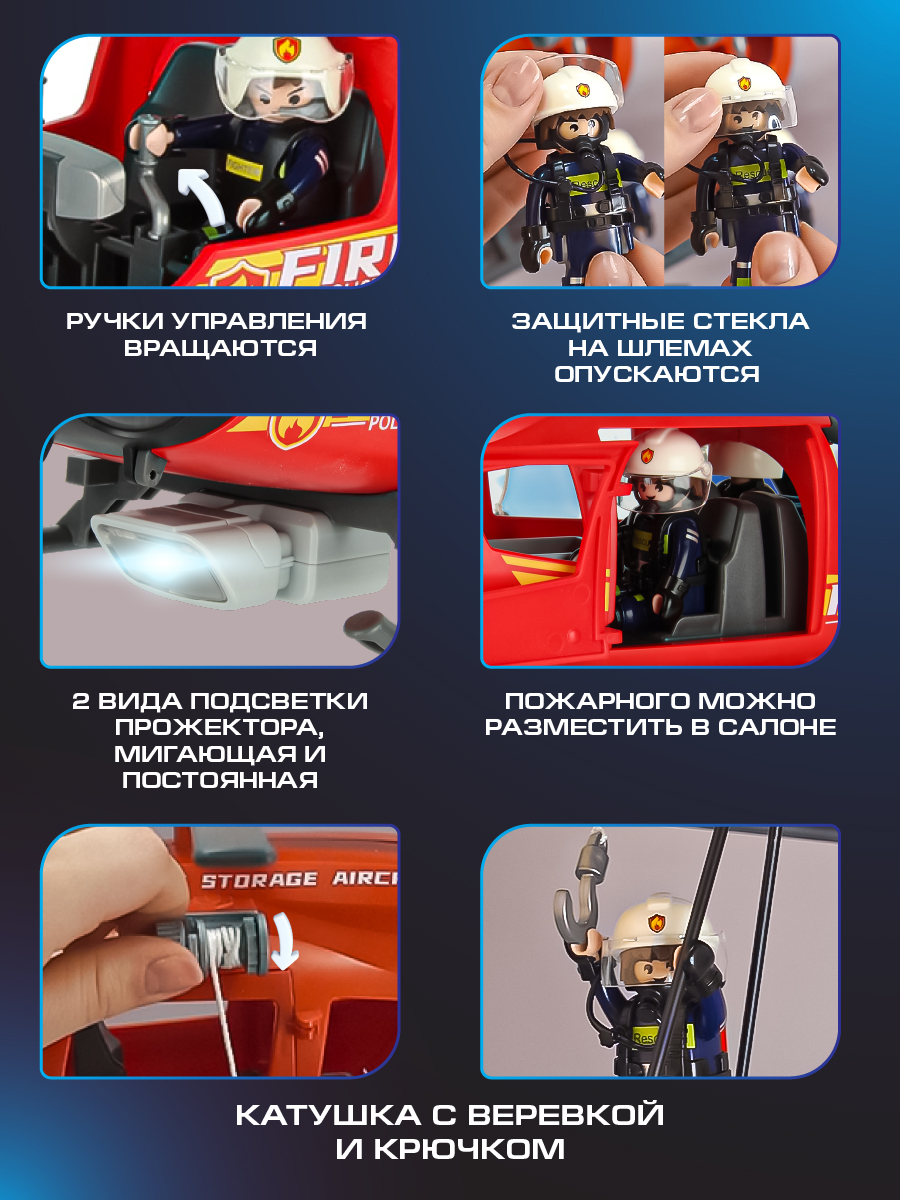 FIR

РУЧКИ УПРАВЛЕНИЯ ВРАЩАЮТСЯ

ЗАЩИТНЫЕ СТЕКЛА НА ШЛЕМАХ ОПУСКАЮТСЯ

POL

2 ВИДА ПОДСВЕТКИ ПРОЖЕКТОРА, МИГАЮЩАЯ И ПОСТОЯННАЯ

ПОЖАРНОГО МОЖНО РАЗМЕСТИТЬ В САЛОНЕ

STORAGE AIRC

КАТУШКА С ВЕРЕВКОЙ И КРЮЧКОМ