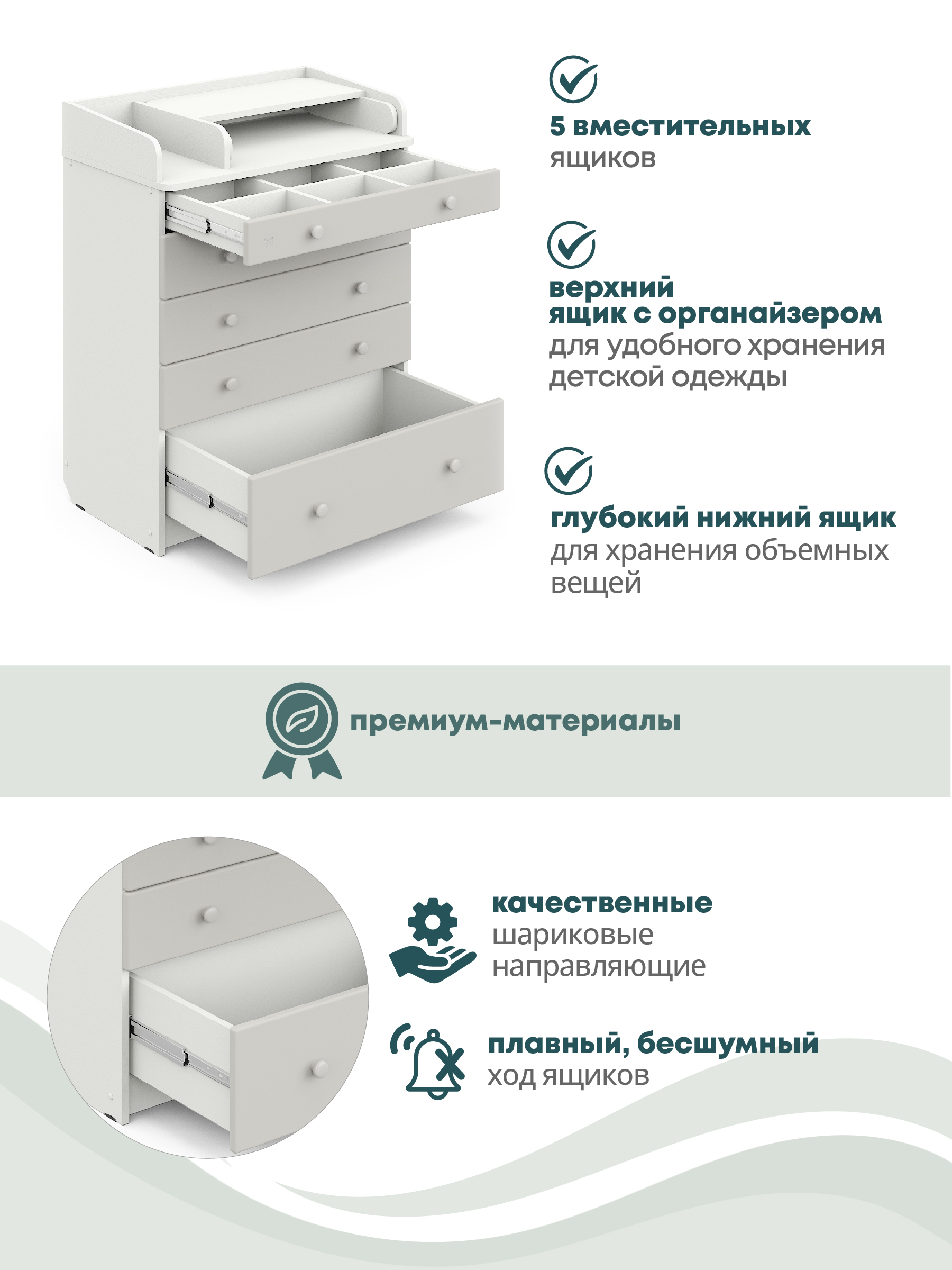 5 вместительных ящиков

верхний ящик с органайзером для удобного хранения детской одежды

глубокий нижний ящик для хранения объемных вещей

премиум-материалы

качественные шариковые направляющие

плавный, бесшумный ход ящиков