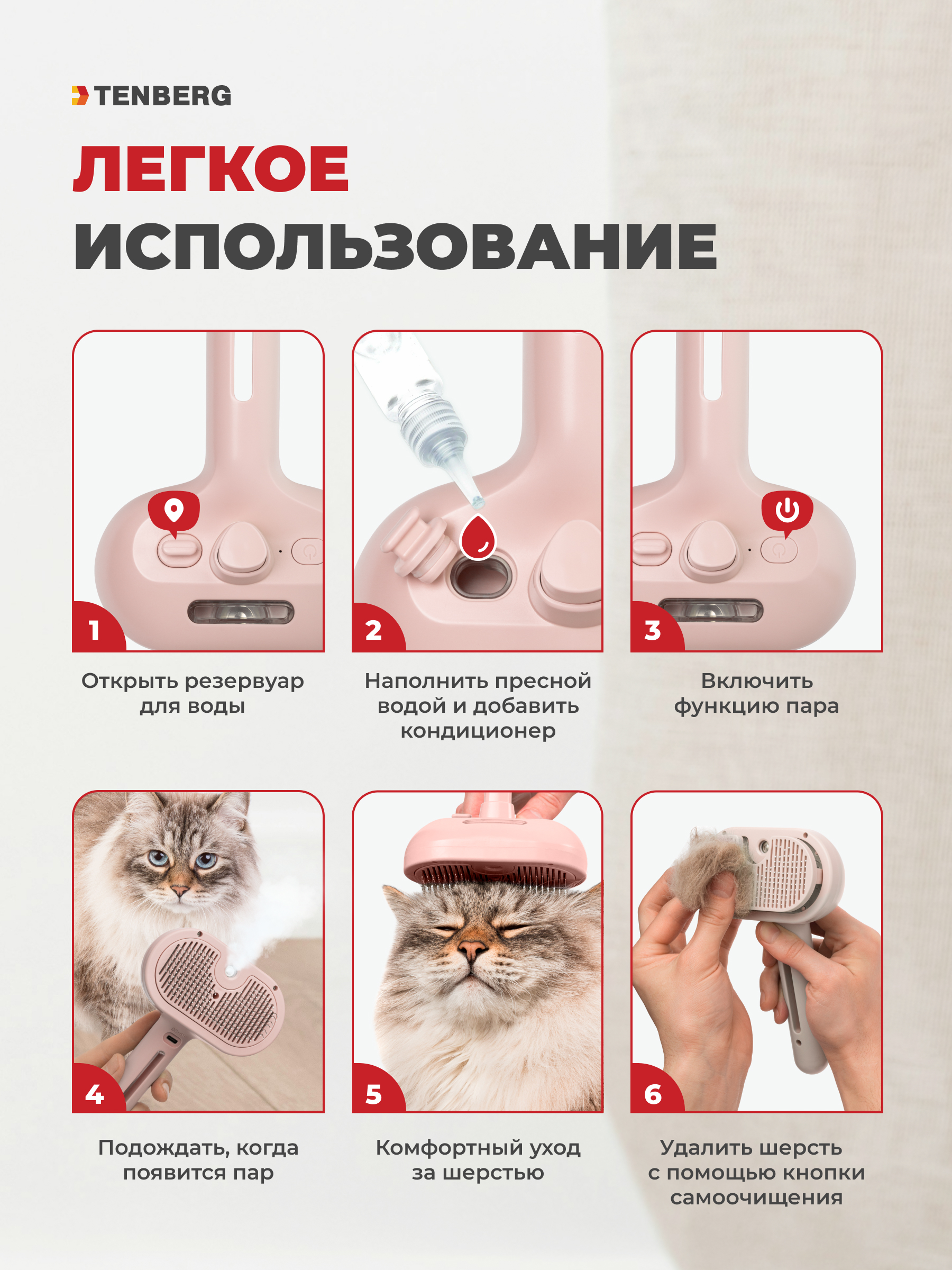 TENBERG

ЛЕГКОЕ ИСПОЛЬЗОВАНИЕ

1
Открыть резервуар для воды

2
Наполнить пресной водой и добавить кондиционер

3
Включить функцию пара

4
Подождать, когда появится пар

5
Комфортный уход за шерстью

6
Удалить шерсть с помощью кнопки самоочищения