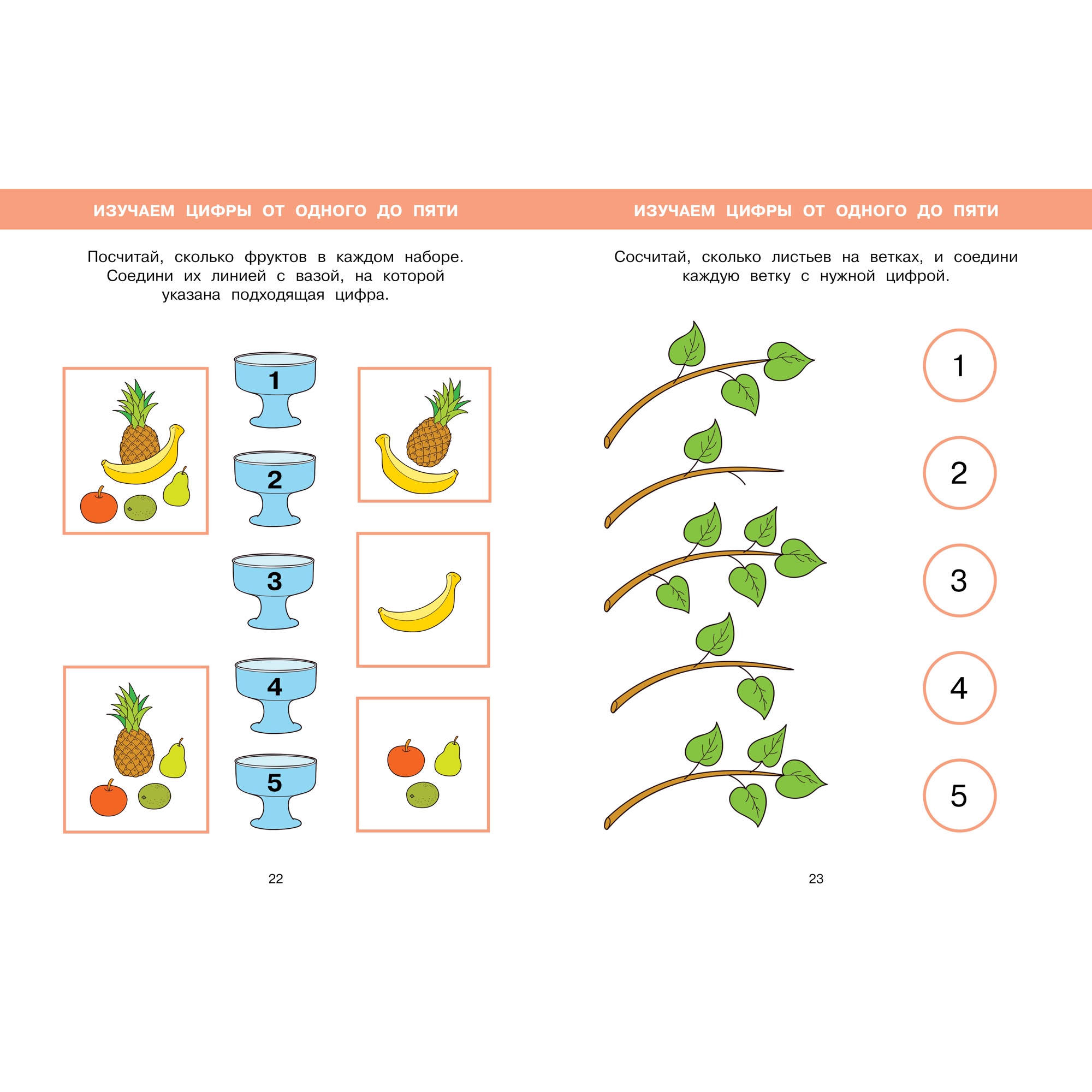 ИЗУЧАЕМ ЦИФРЫ ОТ ОДНОГО ДО ПЯТИ

Посчитай, сколько фруктов в каждом наборе. Соедини их линией с вазой, на которой указана подходящая цифра.

1

2

3

4

5

22

ИЗУЧАЕМ ЦИФРЫ ОТ ОДНОГО ДО ПЯТИ

Сосчитай, сколько листьев на ветках, и соедини каждую ветку с нужной цифрой.

1

2

3

4

5

23