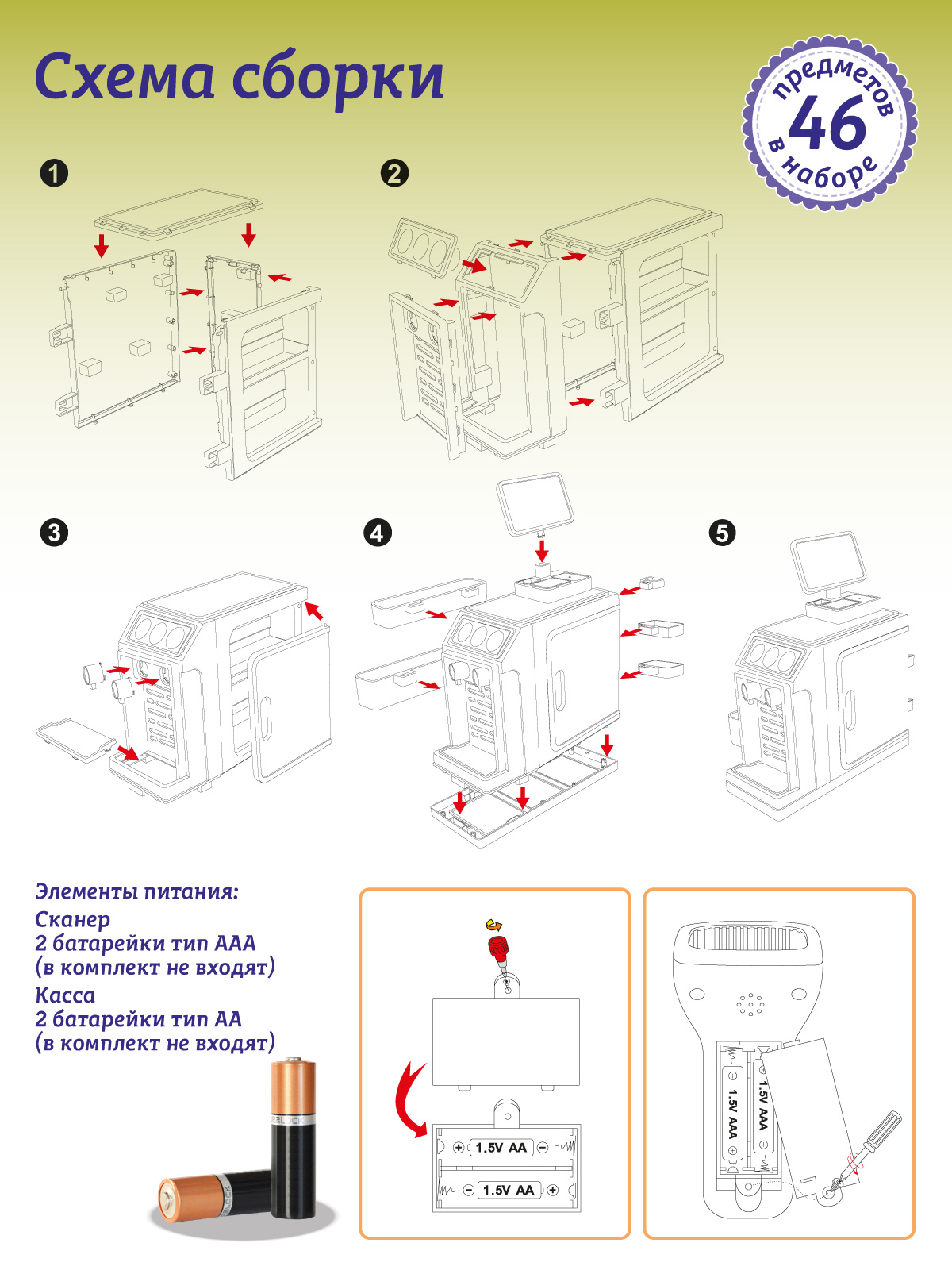 Схема сборки

предметов
46
в наборе

1
2
3
4
5

Элементы питания:
Сканер
2 батарейки тип ААА
(в комплект не входят)
Касса
2 батарейки тип АА
(в комплект не входят)

1.5V AA
1.5V AA

1.5V AAA
1.5V AAA