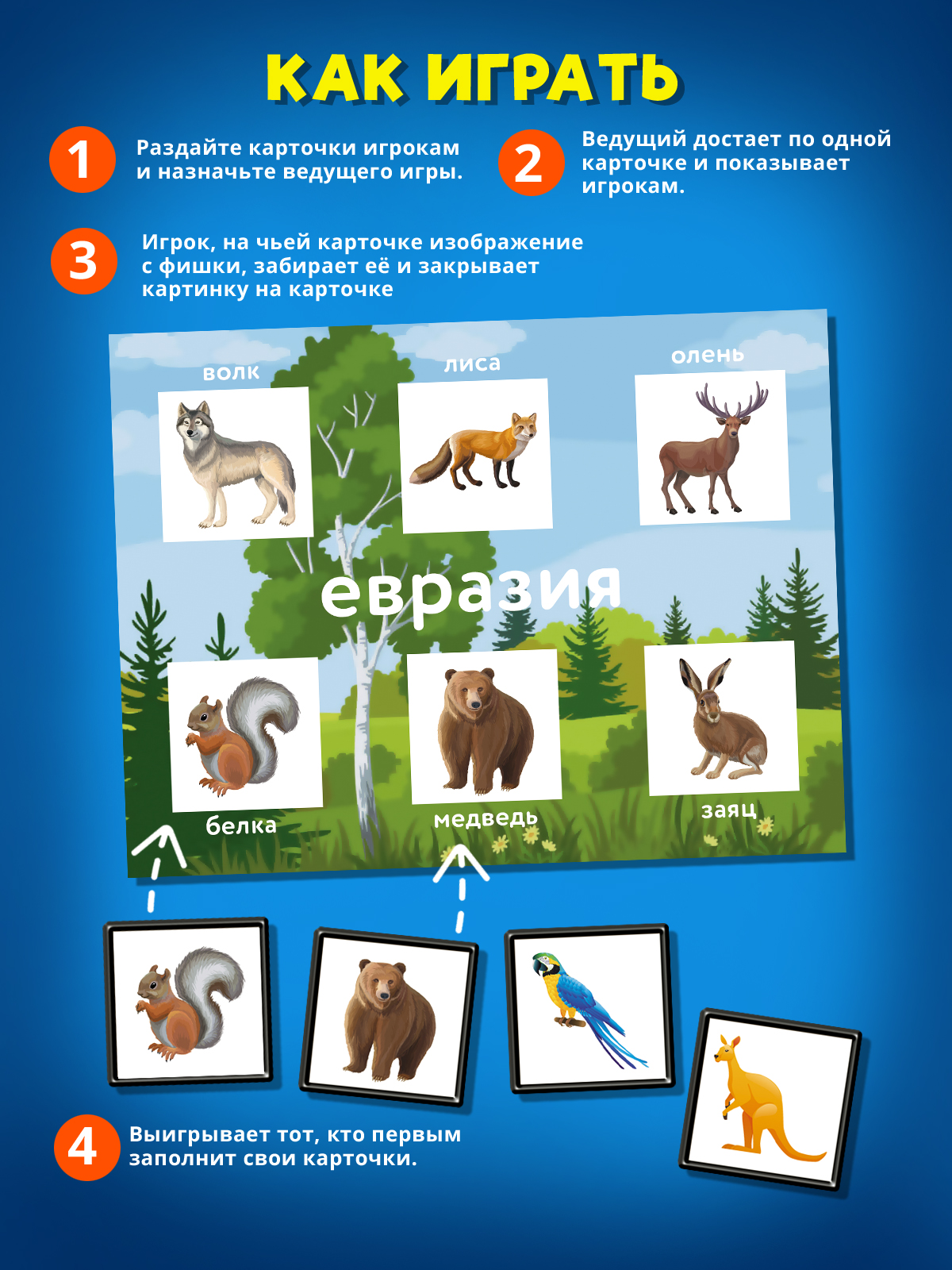 КАК ИГРАТЬ

1 Раздайте карточки игрокам и назначьте ведущего игры.

2 Ведущий достает по одной карточке и показывает игрокам.

3 Игрок, на чьей карточке изображение с фишки, забирает её и закрывает картинку на карточке

волк
лиса
олень
евразия
белка
медведь
заяц

4 Выигрывает тот, кто первым заполнит свои карточки.