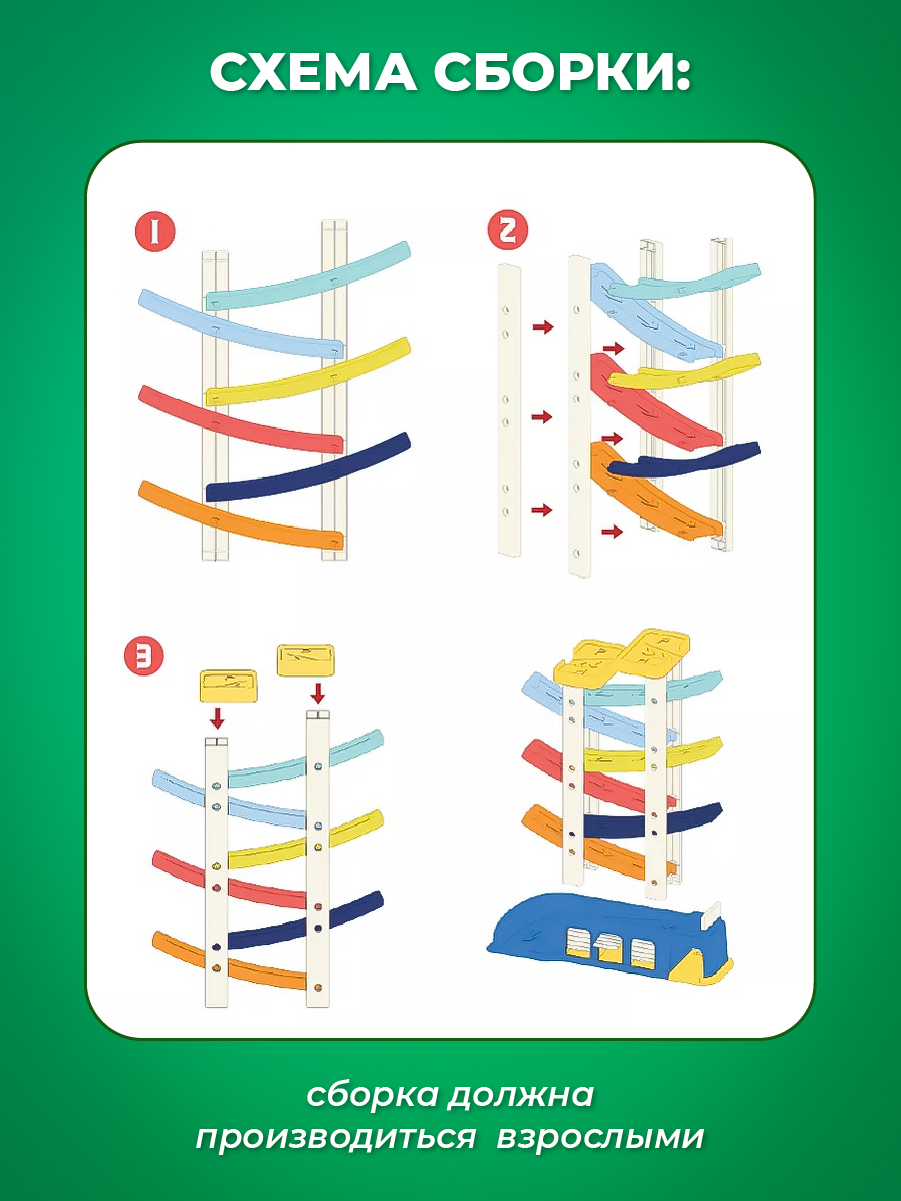 СХЕМА СБОРКИ:

1

2

3

сборка должна производиться взрослыми