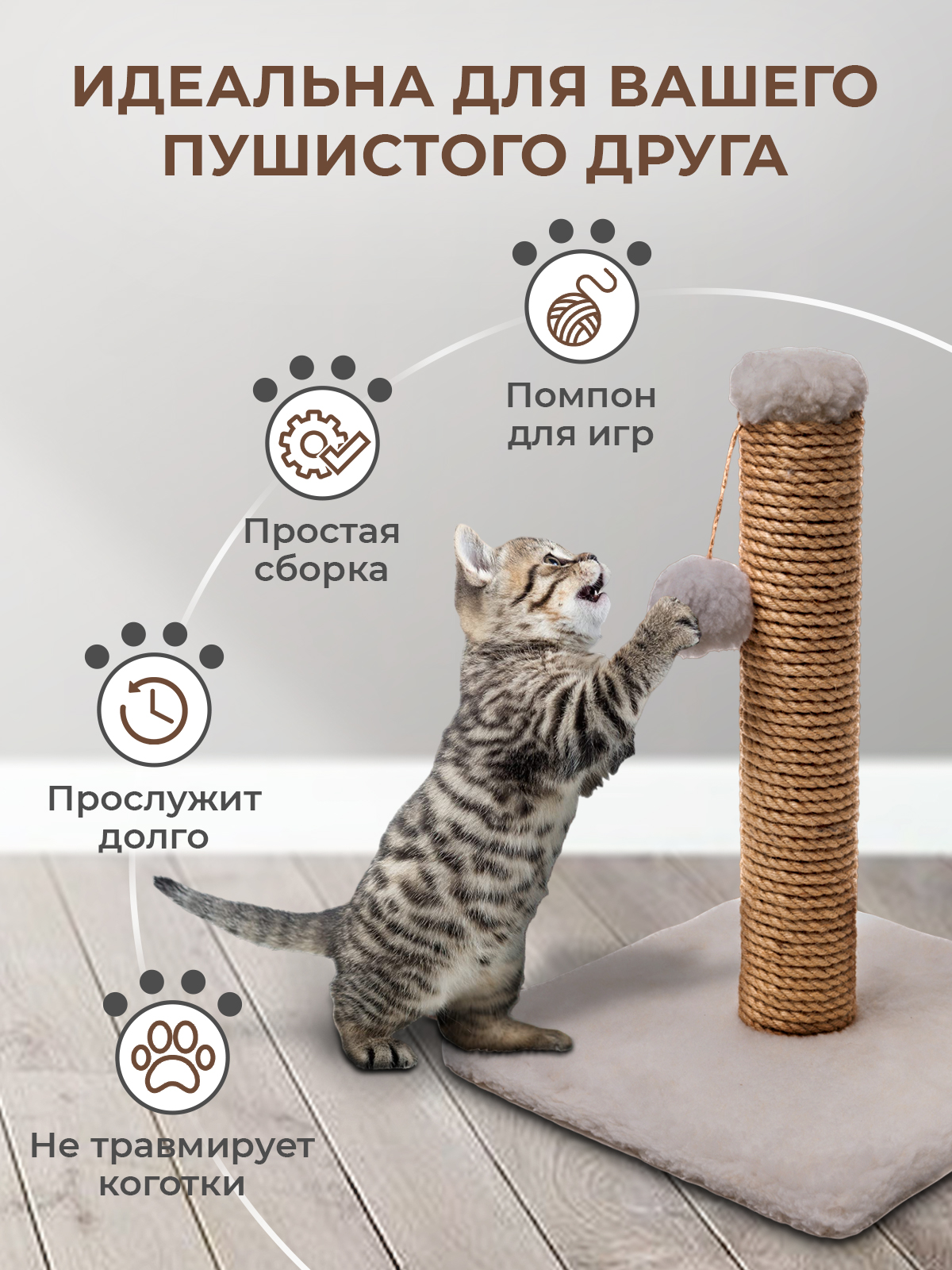 ИДЕАЛЬНА ДЛЯ ВАШЕГО ПУШИСТОГО ДРУГА

Помпон для игр

Простая сборка

Прослужит долго

Не травмирует коготки