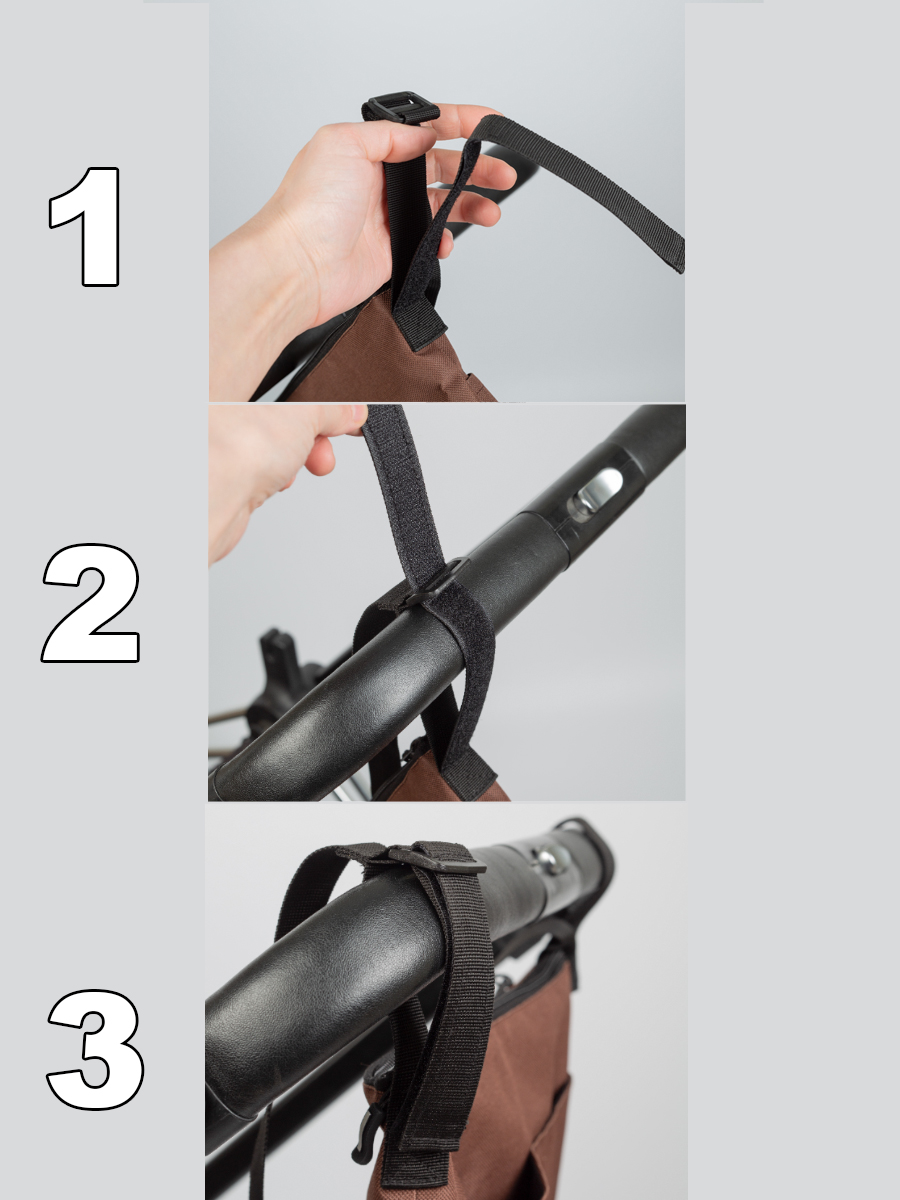 1

2

3