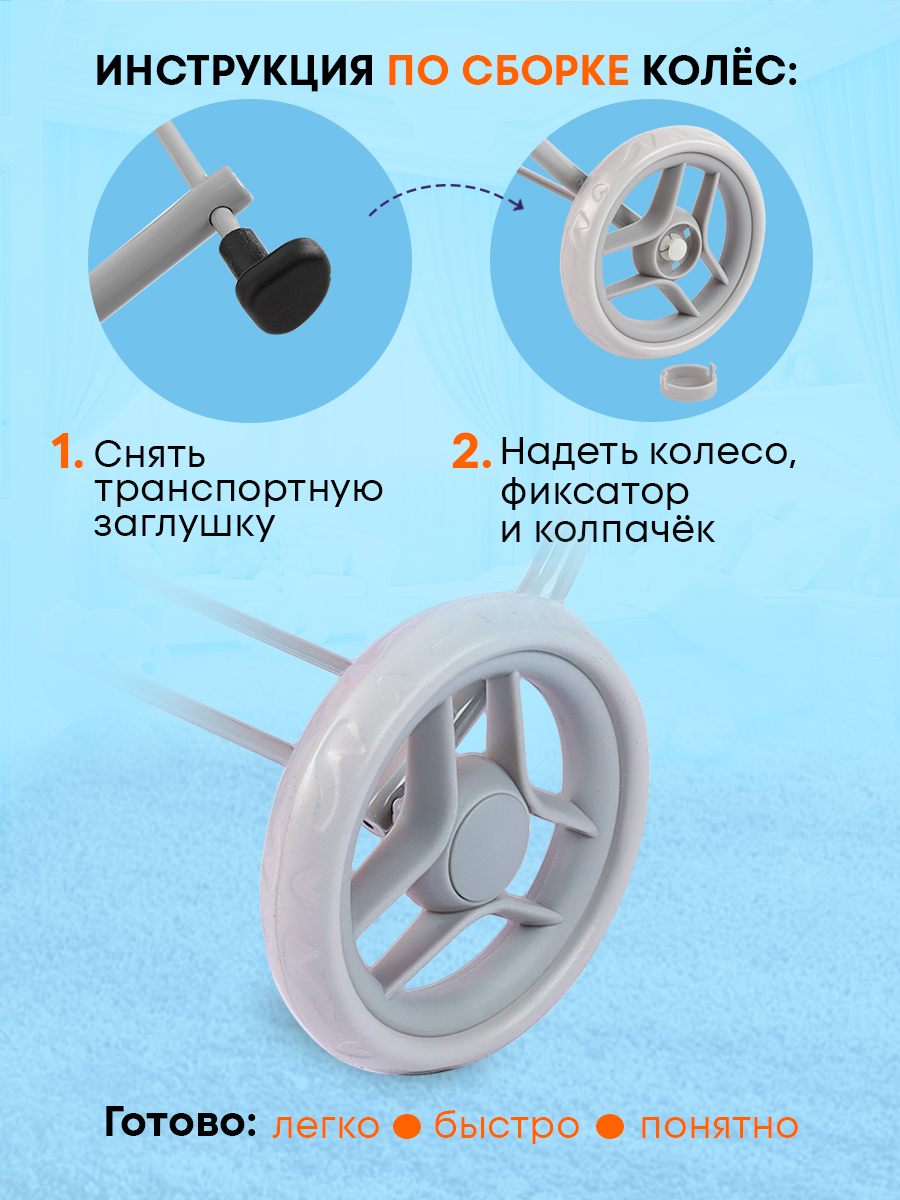 ИНСТРУКЦИЯ ПО СБОРКЕ КОЛЁС:

1. Снять транспортную заглушку

2. Надеть колесо, фиксатор и колпачёк

Готово: легко ● быстро ● понятно