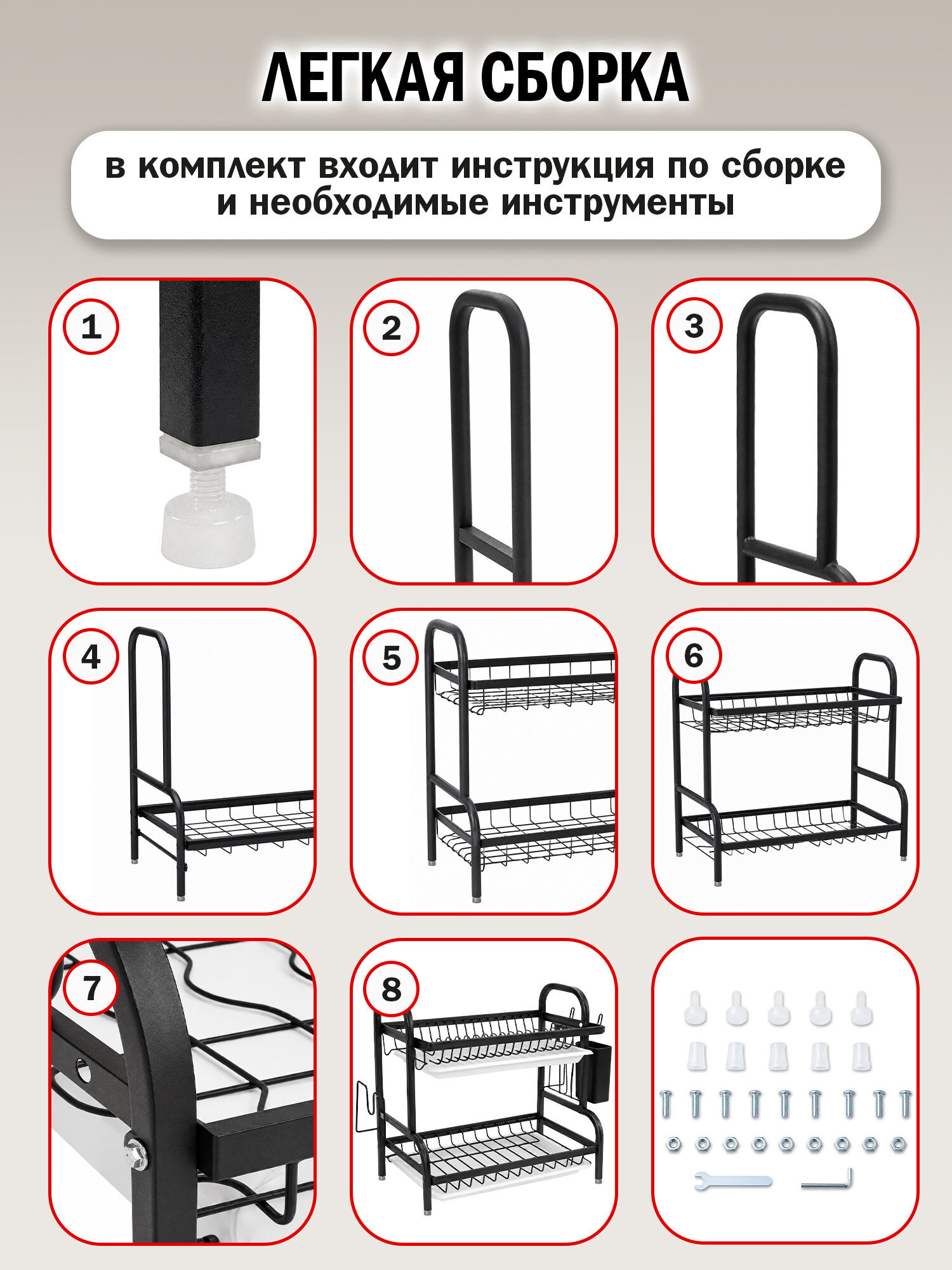 ЛЕГКАЯ СБОРКА

в комплект входит инструкция по сборке и необходимые инструменты

1

2

3

4

5

6

7

8