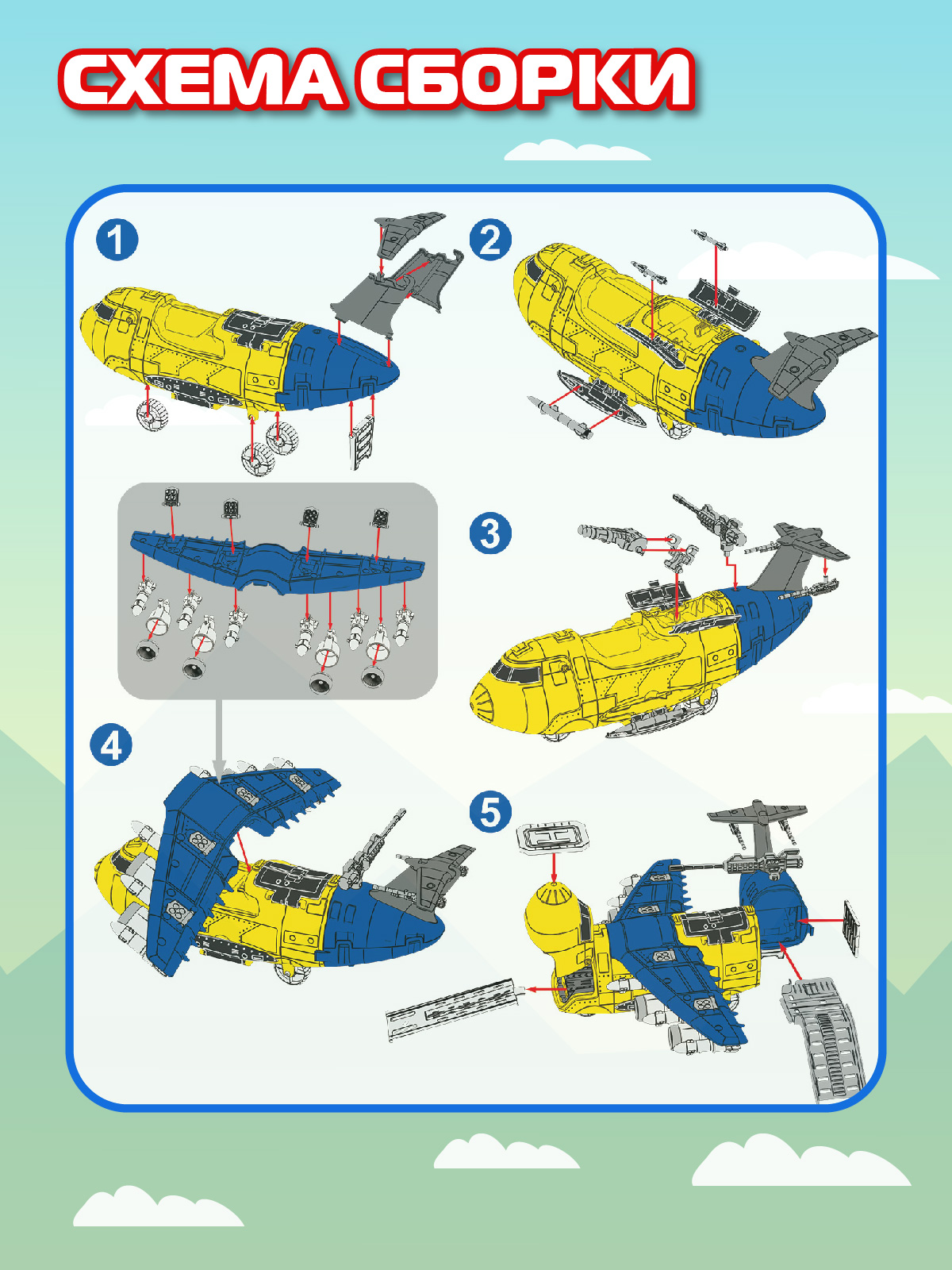 СХЕМА СБОРКИ

1

2

3

4

5