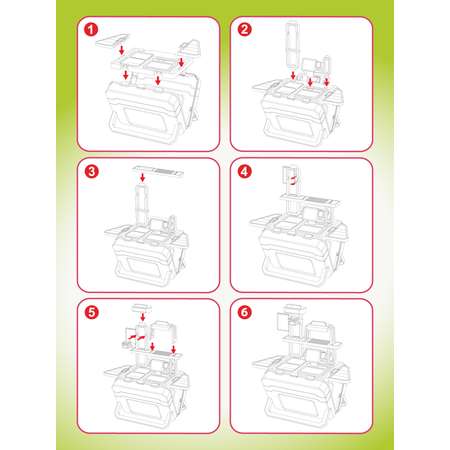 1

2

3

4

5

6