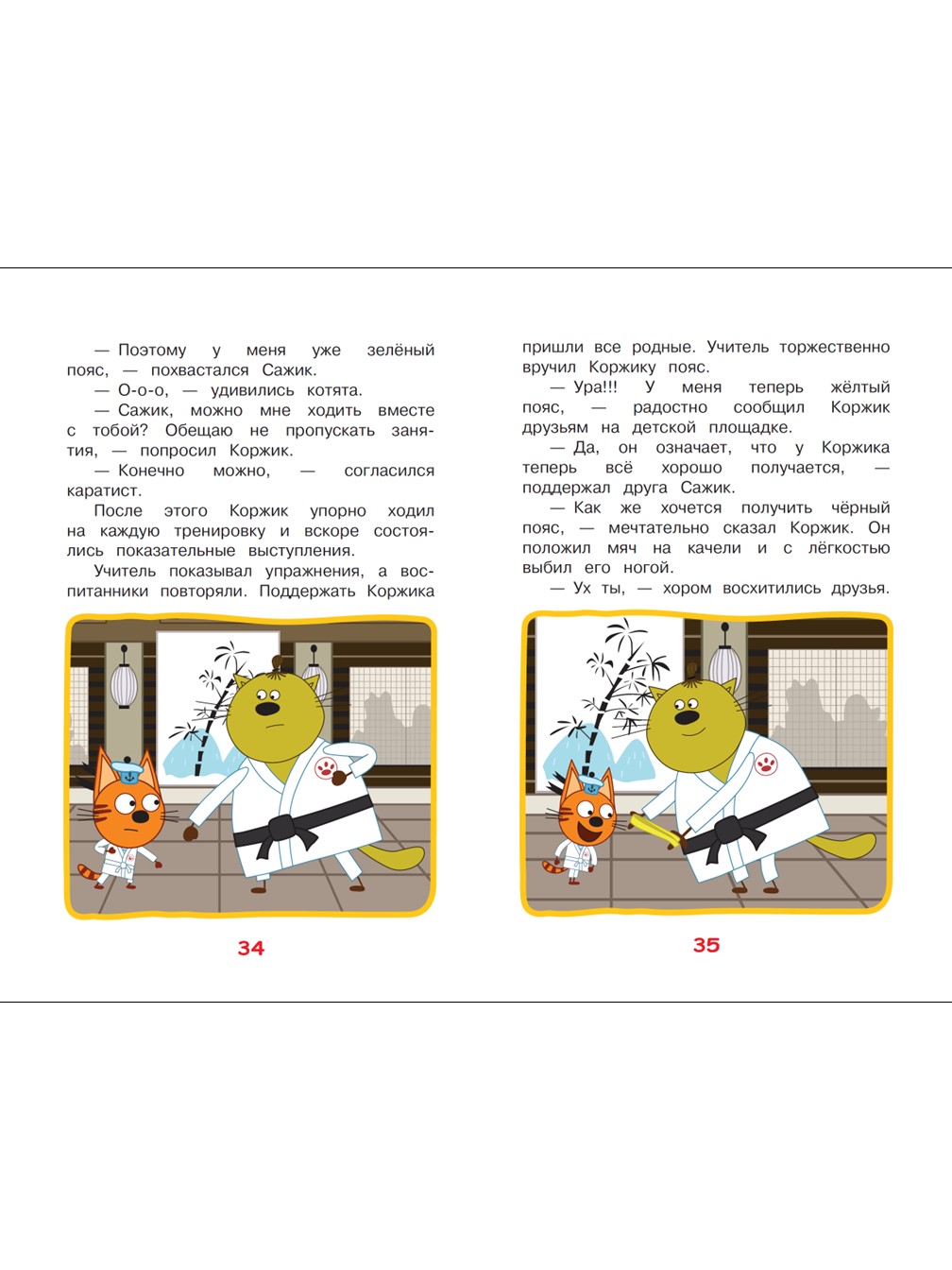 — Поэтому у меня уже зелёный пояс, — похвастался Сажик.
— О-о-о, — удивились котята.
— Сажик, можно мне ходить вместе с тобой? Обещаю не пропускать занятия, — попросил Коржик.
— Конечно можно, — согласился каратист.
После этого Коржик упорно ходил на каждую тренировку и вскоре состоялись показательные выступления.
Учитель показывал упражнения, а воспитанники повторяли. Поддержать Коржика

34

пришли все родные. Учитель торжественно вручил Коржику пояс.
— Ура!!! У меня теперь жёлтый пояс, — радостно сообщил Коржик друзьям на детской площадке.
— Да, он означает, что у Коржика теперь всё хорошо получается, — поддержал друга Сажик.
— Как же хочется получить чёрный пояс, — мечтательно сказал Коржик. Он положил мяч на качели и с лёгкостью выбил его ногой.
— Ух ты, — хором восхитились друзья.

35