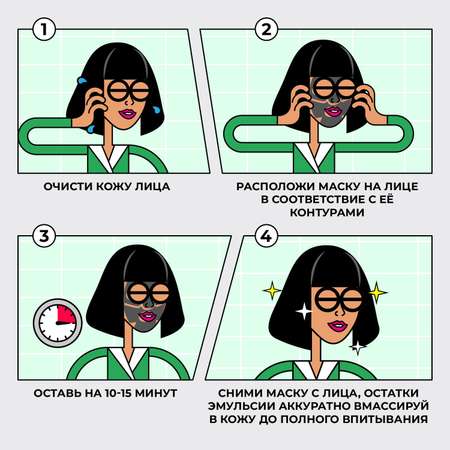 1

ОЧИСТИ КОЖУ ЛИЦА

2

РАСПОЛОЖИ МАСКУ НА ЛИЦЕ В СООТВЕТСТВИЕ С ЕЁ КОНТУРАМИ

3

ОСТАВЬ НА 10-15 МИНУТ

4

СНИМИ МАСКУ С ЛИЦА, ОСТАТКИ ЭМУЛЬСИИ АККУРАТНО ВМАССИРУЙ В КОЖУ ДО ПОЛНОГО ВПИТЫВАНИЯ