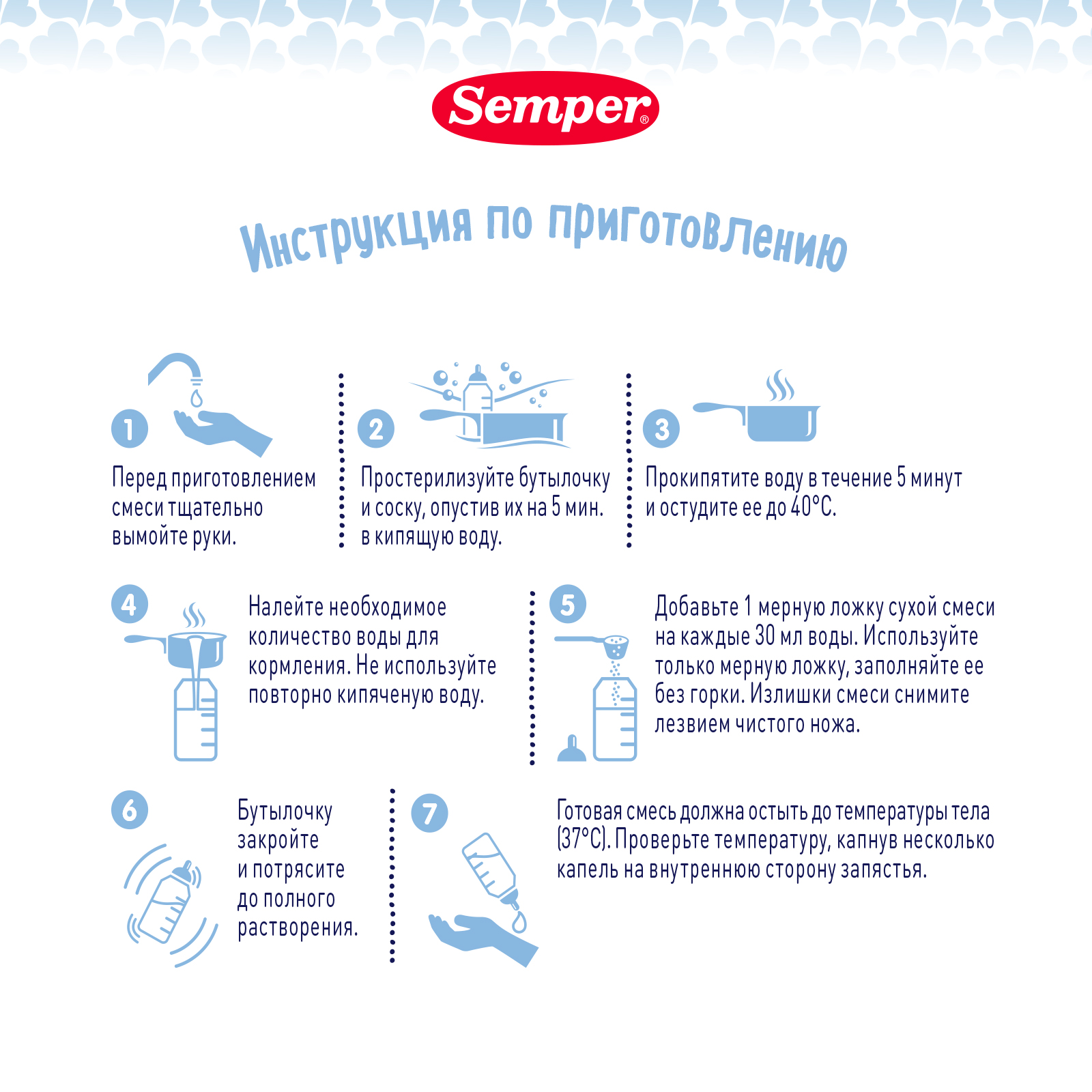 Semper®

Инструкция по приготовлению

1
Перед приготовлением смеси тщательно вымойте руки.

2
Простерилизуйте бутылочку и соску, опустив их на 5 мин. в кипящую воду.

3
Прокипятите воду в течение 5 минут и остудите ее до 40°С.

4
Налейте необходимое количество воды для кормления. Не используйте повторно кипяченую воду.

5
Добавьте 1 мерную ложку сухой смеси на каждые 30 мл воды. Используйте только мерную ложку, заполняйте ее без горки. Излишки смеси снимите лезвием чистого ножа.

6
Бутылочку закройте и потрясите до полного растворения.

7
Готовая смесь должна остыть до температуры тела (37°С). Проверьте температуру, капнув несколько капель на внутреннюю сторону запястья.