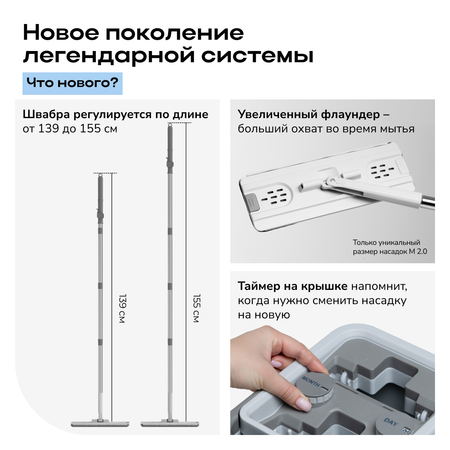 Новое поколение легендарной системы

Что нового?

Швабра регулируется по длине от 139 до 155 см

139 см

155 см

Увеличенный флаундер – больший охват во время мытья

Только уникальный размер насадок M 2.0

Таймер на крышке напомнит, когда нужно сменить насадку на новую

MONTH

DAY