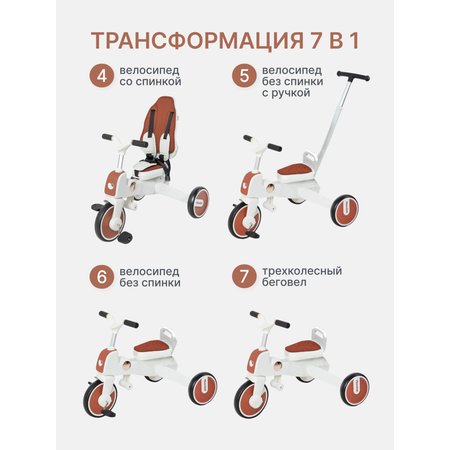 ТРАНСФОРМАЦИЯ 7 В 1

4 велосипед со спинкой

5 велосипед без спинки с ручкой

6 велосипед без спинки

7 трехколесный беговел