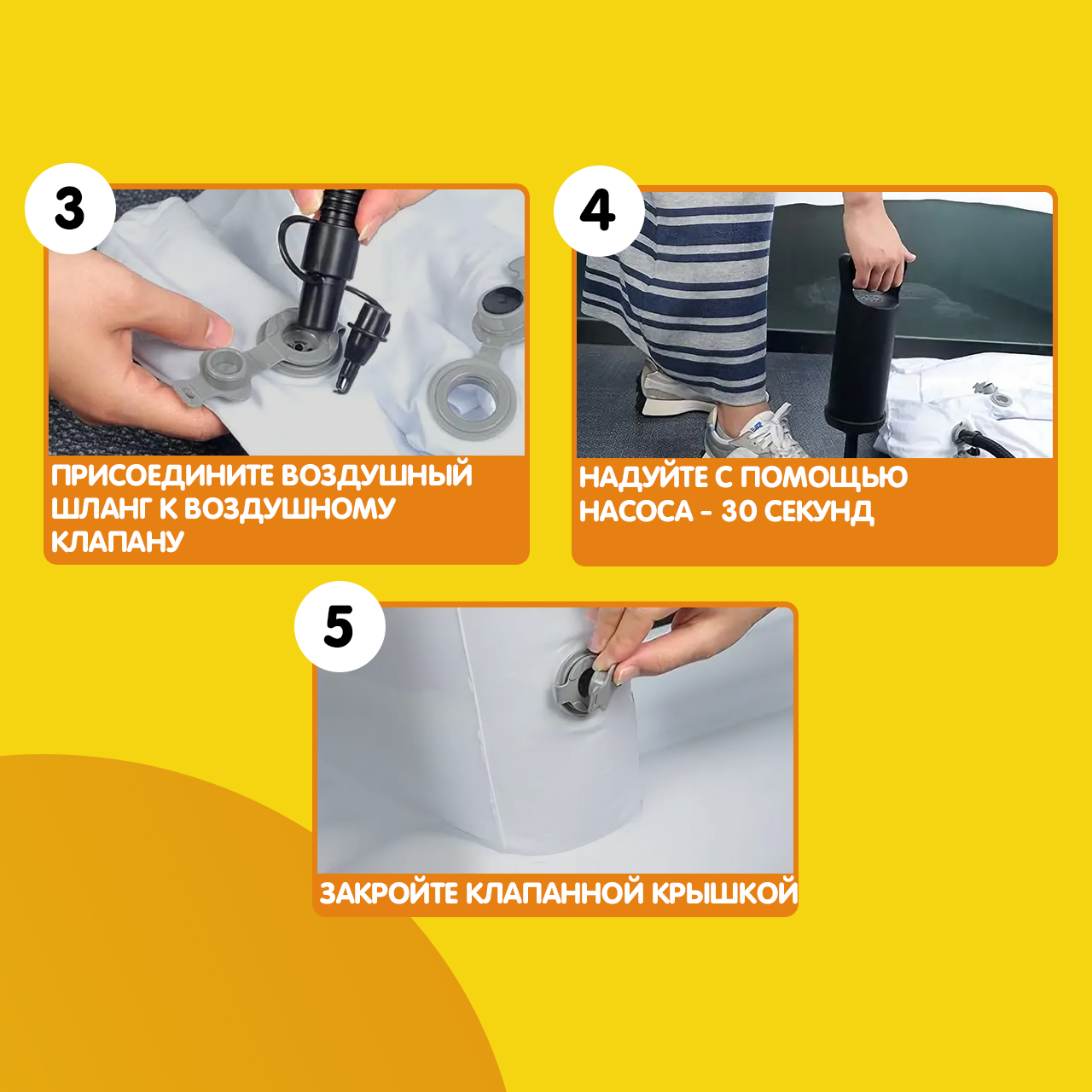 3

ПРИСОЕДИНИТЕ ВОЗДУШНЫЙ ШЛАНГ К ВОЗДУШНОМУ КЛАПАНУ

4

НАДУЙТЕ С ПОМОЩЬЮ НАСОСА - 30 СЕКУНД

5

ЗАКРОЙТЕ КЛАПАННОЙ КРЫШКОЙ