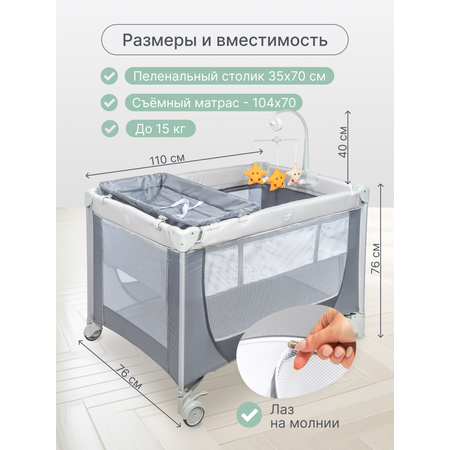 Размеры и вместимость

Пеленальный столик 35х70 см

Съёмный матрас - 104х70

До 15 кг

110 см

40 см

76 см

76 см

Лаз на молнии