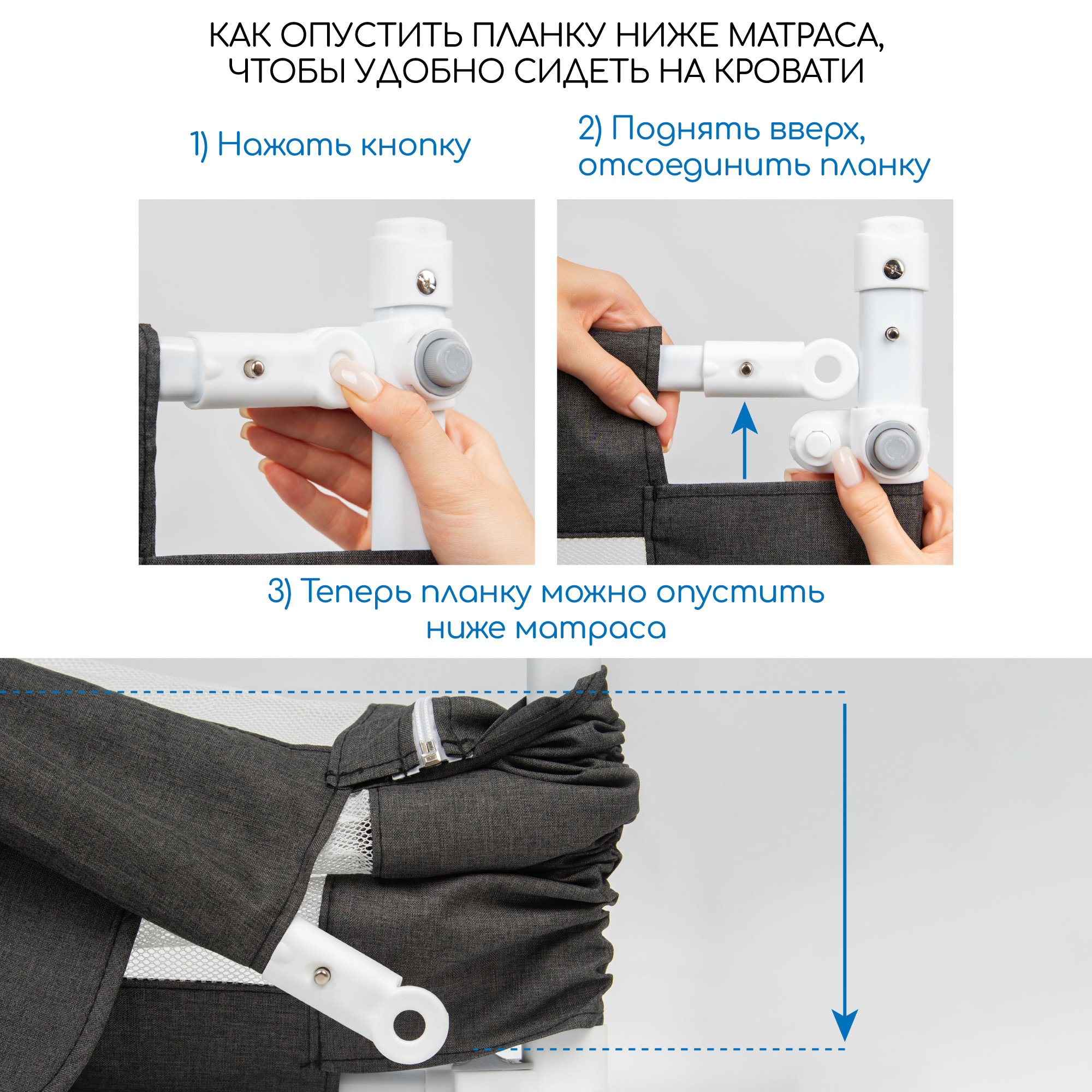 КАК ОПУСТИТЬ ПЛАНКУ НИЖЕ МАТРАСА, ЧТОБЫ УДОБНО СИДЕТЬ НА КРОВАТИ

1) Нажать кнопку

2) Поднять вверх, отсоединить планку

3) Теперь планку можно опустить ниже матраса