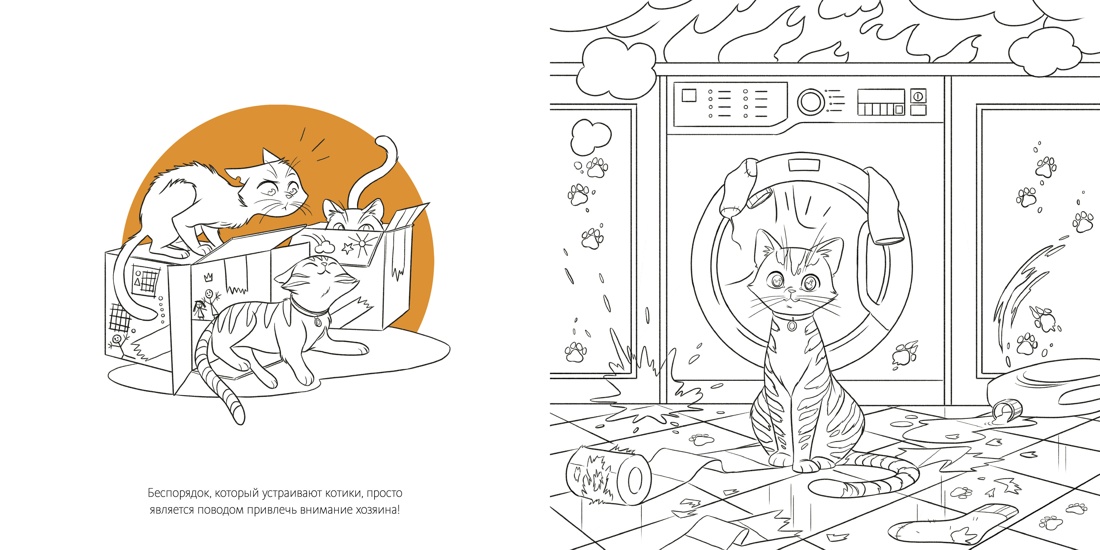 Беспорядок, который устраивают котики, просто является поводом привлечь внимание хозяина!