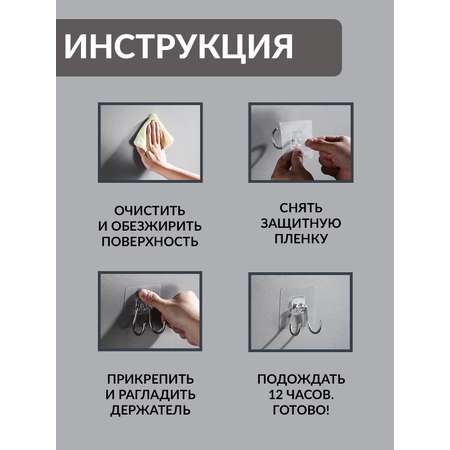 ИНСТРУКЦИЯ

ОЧИСТИТЬ И ОБЕЗЖИРИТЬ ПОВЕРХНОСТЬ

СНЯТЬ ЗАЩИТНУЮ ПЛЕНКУ

ПРИКРЕПИТЬ И РАГЛАДИТЬ ДЕРЖАТЕЛЬ

ПОДОЖДАТЬ 12 ЧАСОВ. ГОТОВО!