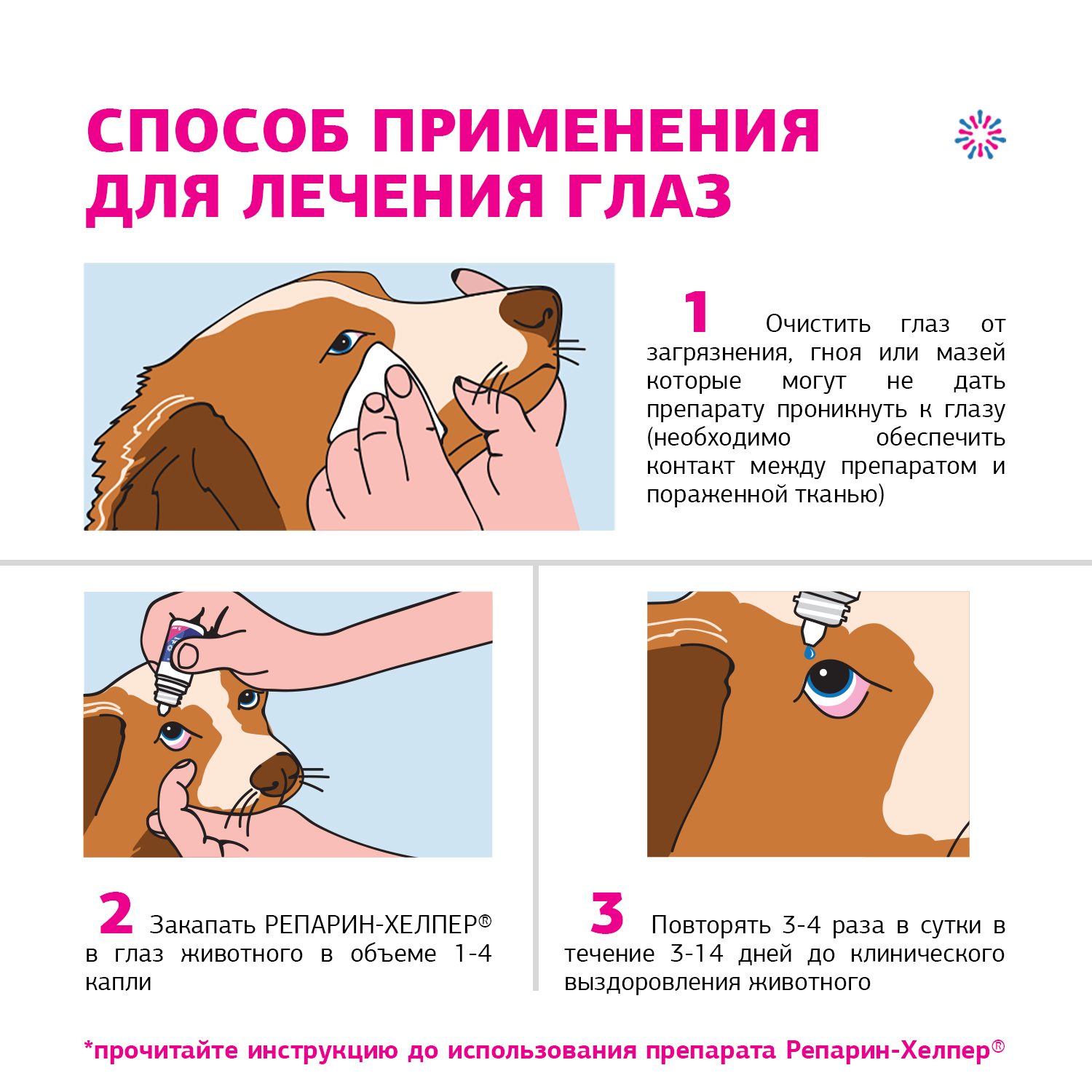 СПОСОБ ПРИМЕНЕНИЯ ДЛЯ ЛЕЧЕНИЯ ГЛАЗ

1 Очистить глаз от загрязнения, гноя или мазей которые могут не дать препарату проникнуть к глазу (необходимо обеспечить контакт между препаратом и пораженной тканью)

2 Закапать РЕПАРИН-ХЕЛПЕР® в глаз животного в объеме 1-4 капли

3 Повторять 3-4 раза в сутки в течение 3-14 дней до клинического выздоровления животного

*прочитайте инструкцию до использования препарата Репарин-Хелпер®