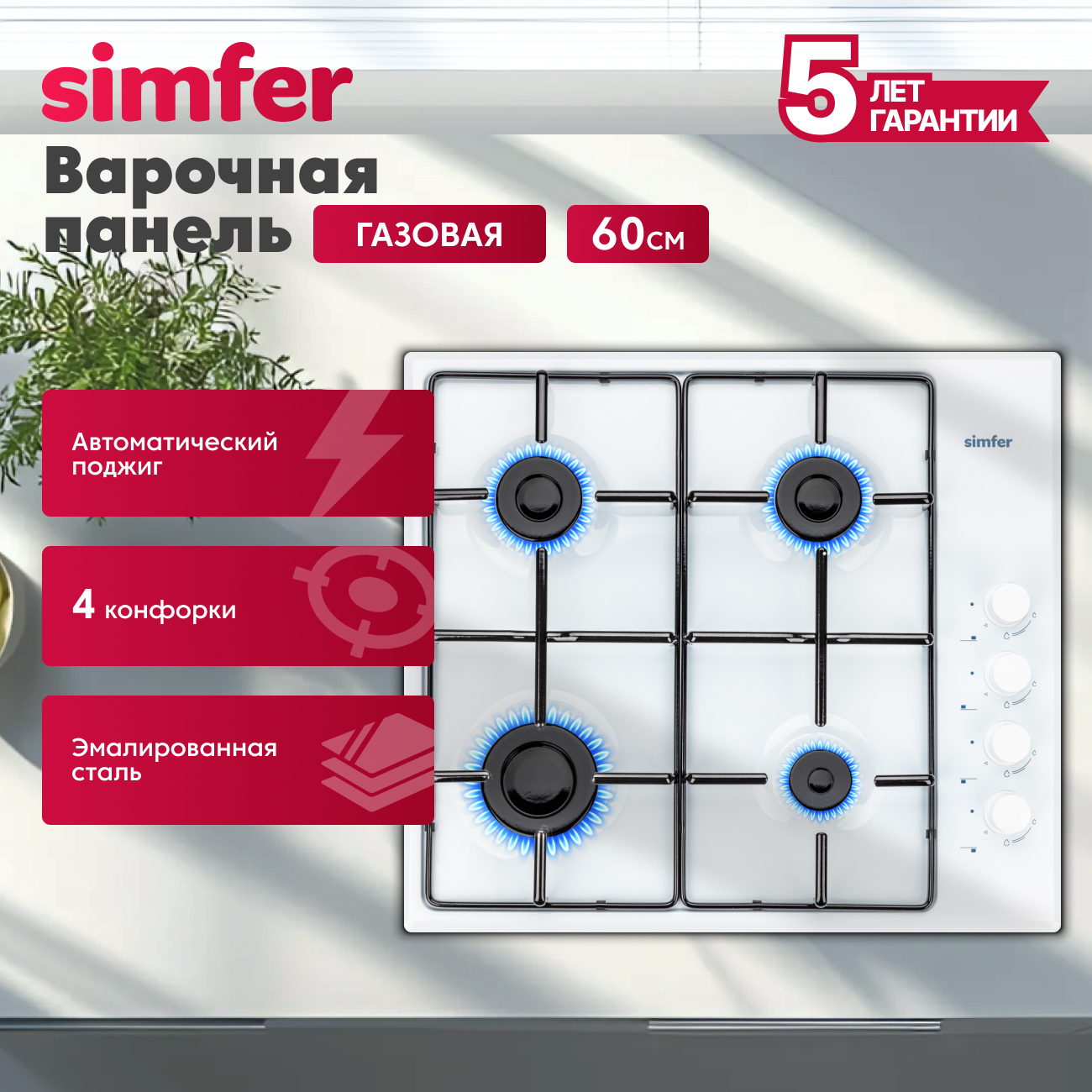 simfer

5 ЛЕТ ГАРАНТИИ

Варочная панель

ГАЗОВАЯ

60см

Автоматический поджиг

4 конфорки

Эмалированная сталь

simfer