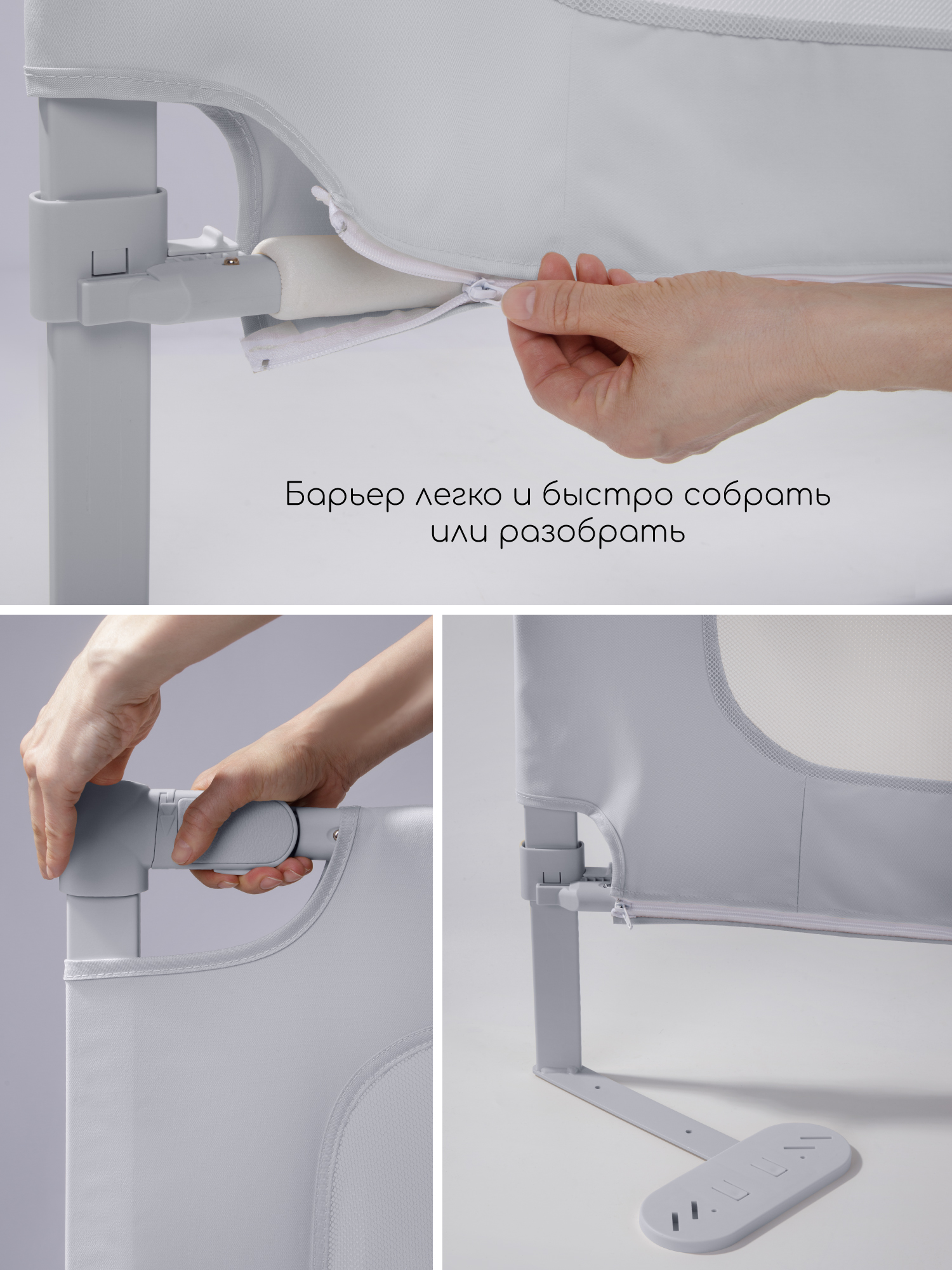 Барьер легко и быстро собрать или разобрать