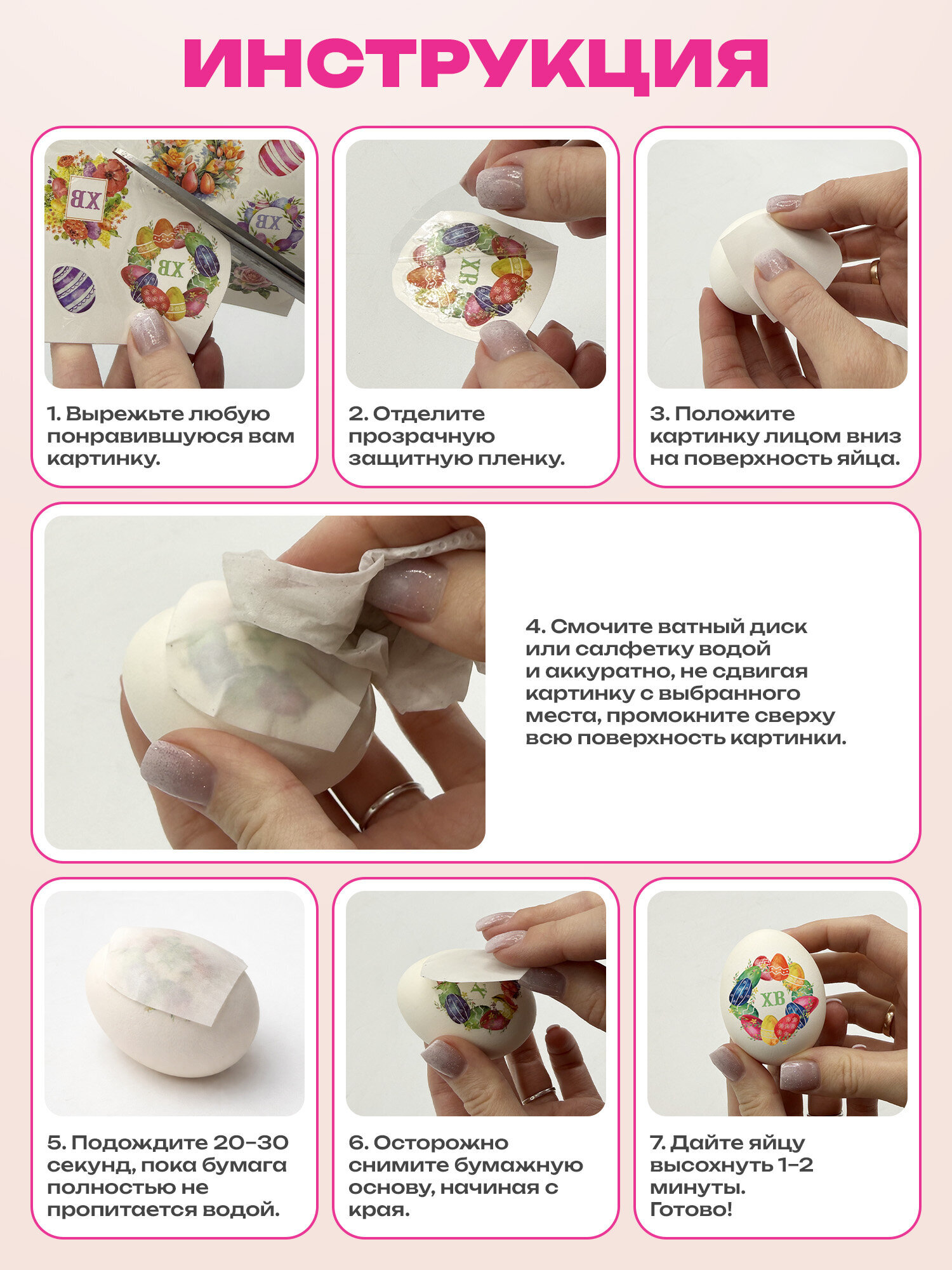 ИНСТРУКЦИЯ

ХВ

ХВ

ХВ

1. Вырежьте любую понравившуюся вам картинку.

ХВ

2. Отделите прозрачную защитную пленку.

3. Положите картинку лицом вниз на поверхность яйца.

4. Смочите ватный диск или салфетку водой и аккуратно, не сдвигая картинку с выбранного места, промокните сверху всю поверхность картинки.

5. Подождите 20-30 секунд, пока бумага полностью не пропитается водой.

6. Осторожно снимите бумажную основу, начиная с края.

ХВ

7. Дайте яйцу высохнуть 1-2 минуты. Готово!