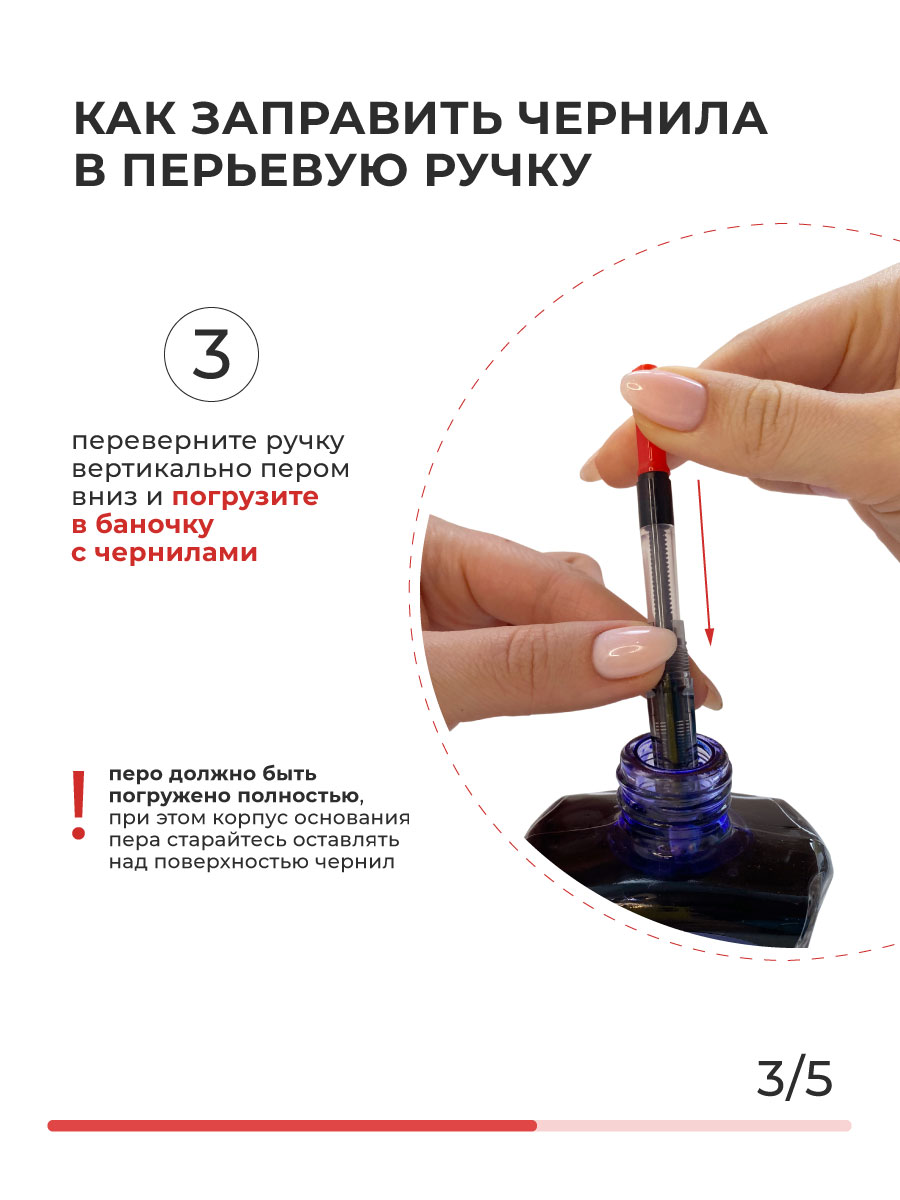 КАК ЗАПРАВИТЬ ЧЕРНИЛА В ПЕРЬЕВУЮ РУЧКУ

3

переверните ручку вертикально пером вниз и погрузите в баночку с чернилами

!

перо должно быть погружено полностью, при этом корпус основания пера старайтесь оставлять над поверхностью чернил

3/5