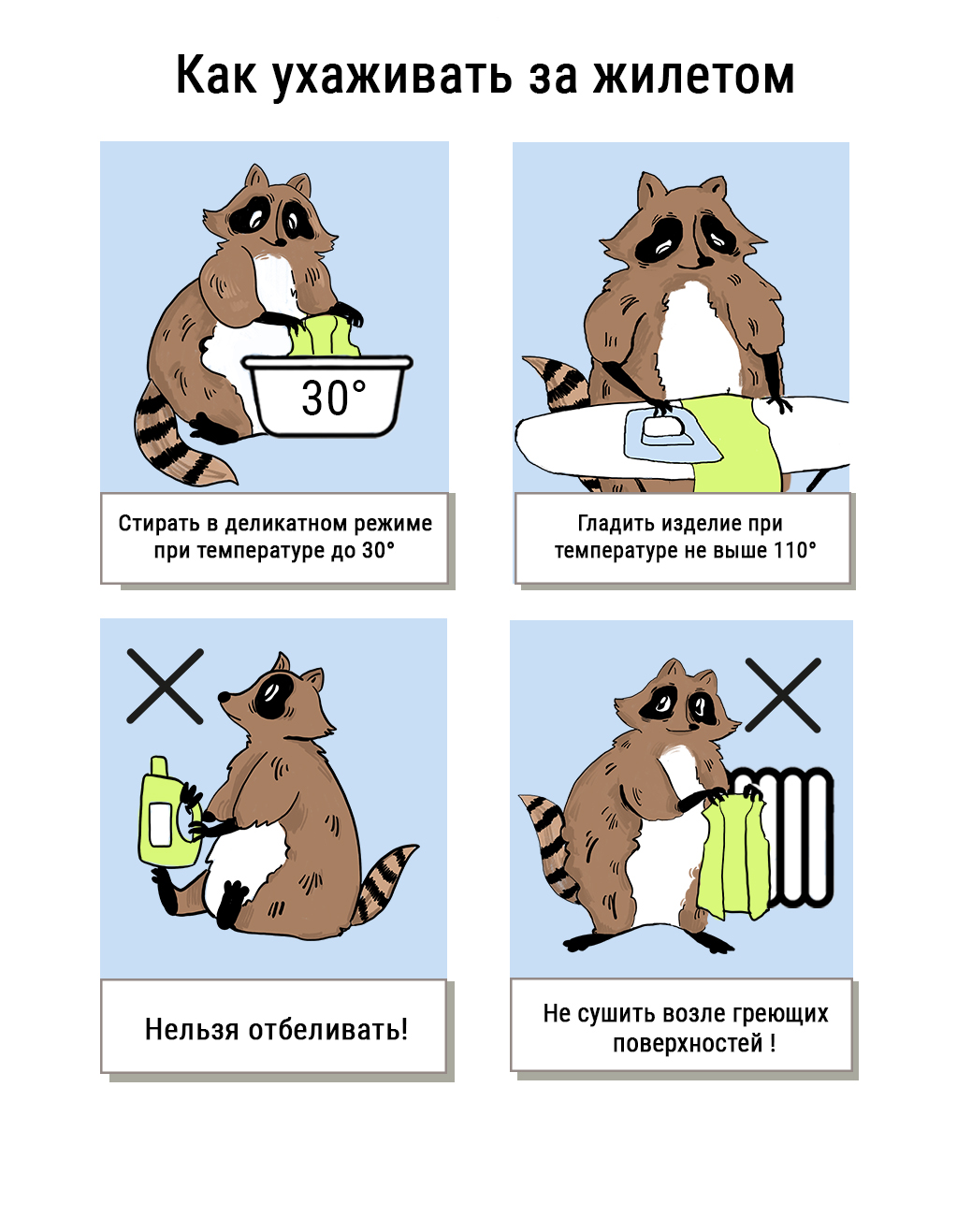 Как ухаживать за жилетом

30°

Стирать в деликатном режиме при температуре до 30°

Гладить изделие при температуре не выше 110°

Нельзя отбеливать!

Не сушить возле греющих поверхностей !