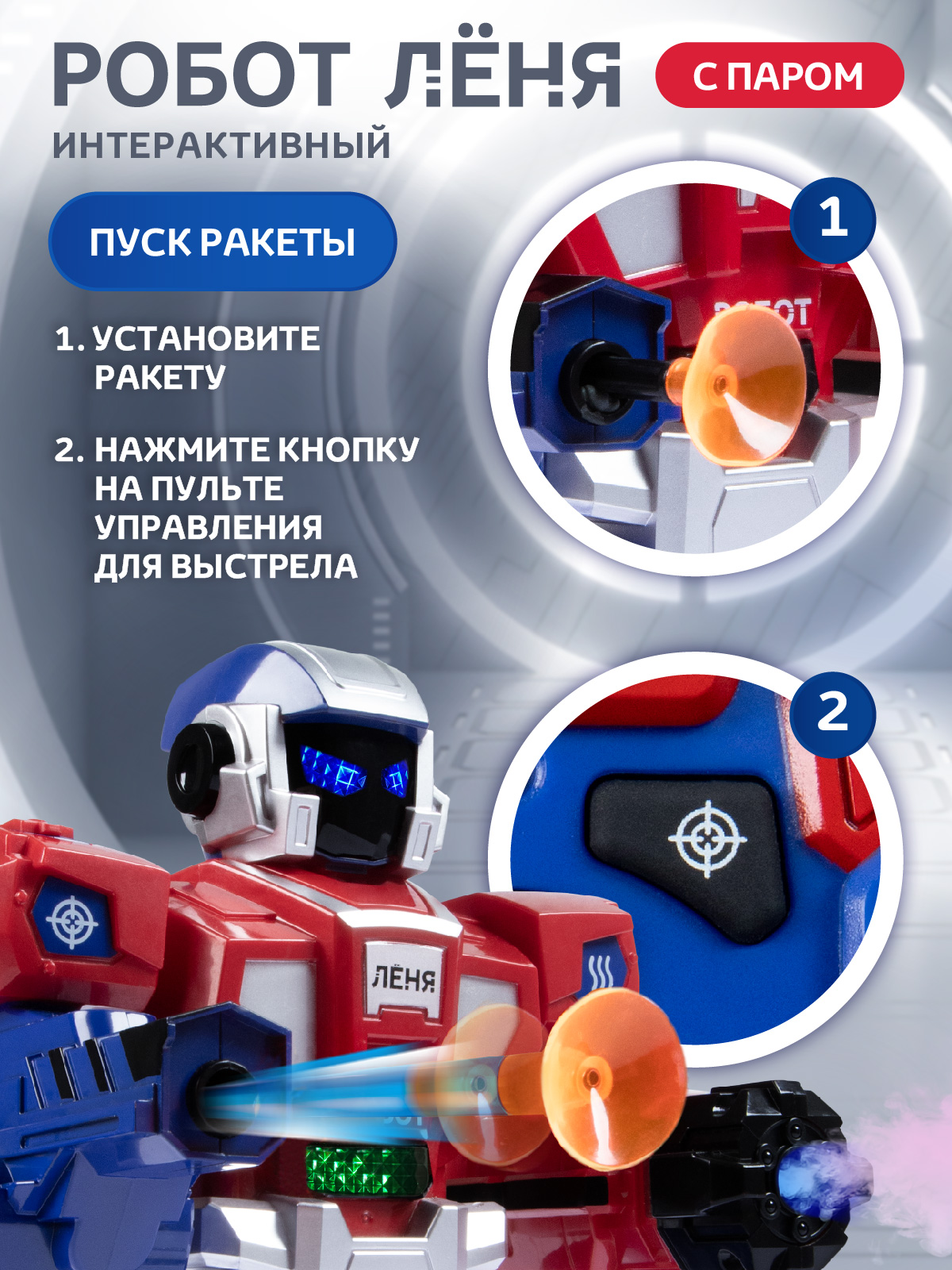 РОБОТ ЛЁНЯ

С ПАРОМ

ИНТЕРАКТИВНЫЙ

ПУСК РАКЕТЫ

1. УСТАНОВИТЕ РАКЕТУ

2. НАЖМИТЕ КНОПКУ НА ПУЛЬТЕ УПРАВЛЕНИЯ ДЛЯ ВЫСТРЕЛА

1

РОБОТ

2

ЛЁНЯ