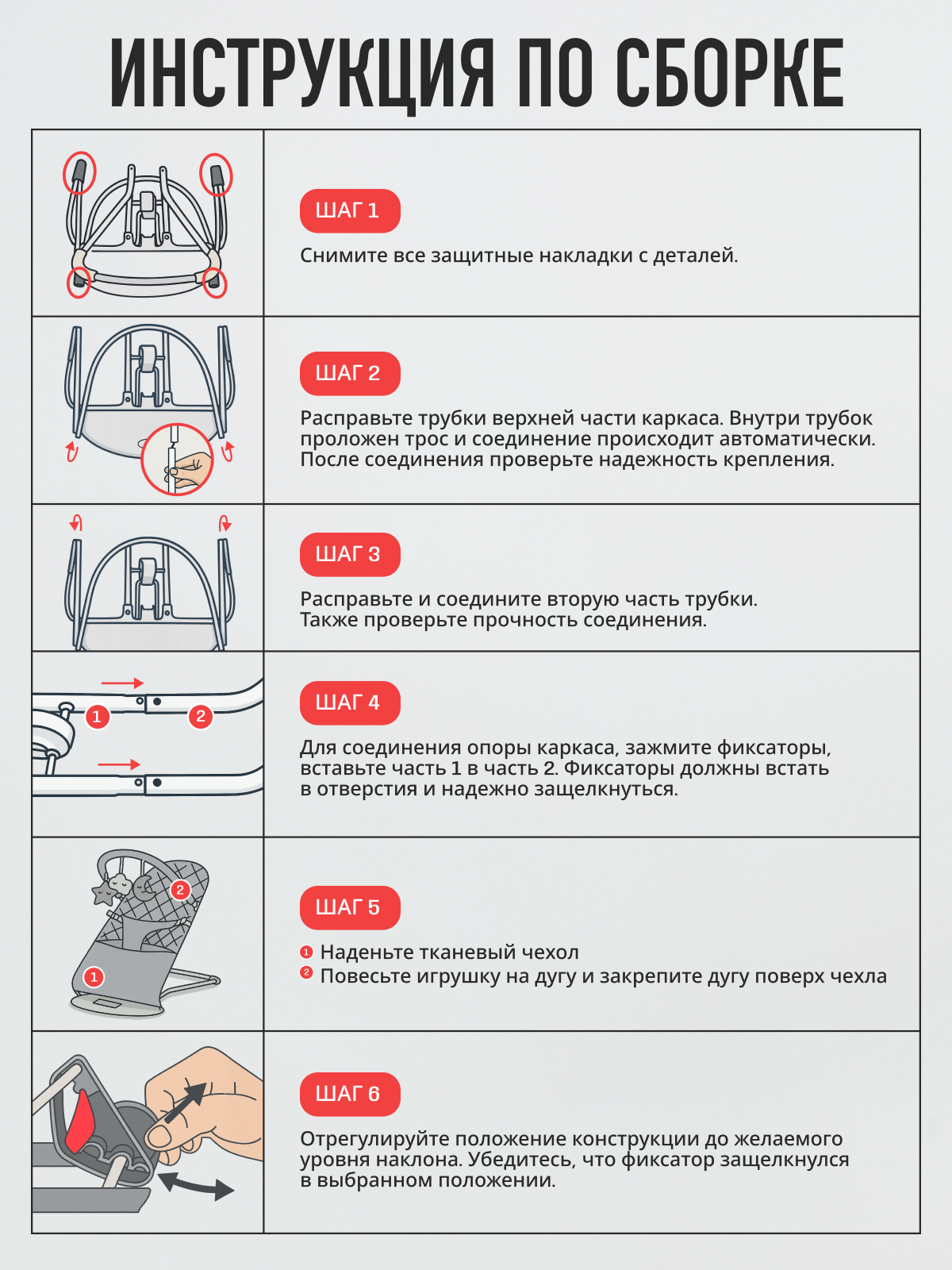 ИНСТРУКЦИЯ ПО СБОРКЕ

ШАГ 1
Снимите все защитные накладки с деталей.

ШАГ 2
Расправьте трубки верхней части каркаса. Внутри трубок проложен трос и соединение происходит автоматически. После соединения проверьте надежность крепления.

ШАГ 3
Расправьте и соедините вторую часть трубки. Также проверьте прочность соединения.

1
2

ШАГ 4
Для соединения опоры каркаса, зажмите фиксаторы, вставьте часть 1 в часть 2. Фиксаторы должны встать в отверстия и надежно защелкнуться.

2
1

ШАГ 5
1 Наденьте тканевый чехол
2 Повесьте игрушку на дугу и закрепите дугу поверх чехла

ШАГ 6
Отрегулируйте положение конструкции до желаемого уровня наклона. Убедитесь, что фиксатор защелкнулся в выбранном положении.