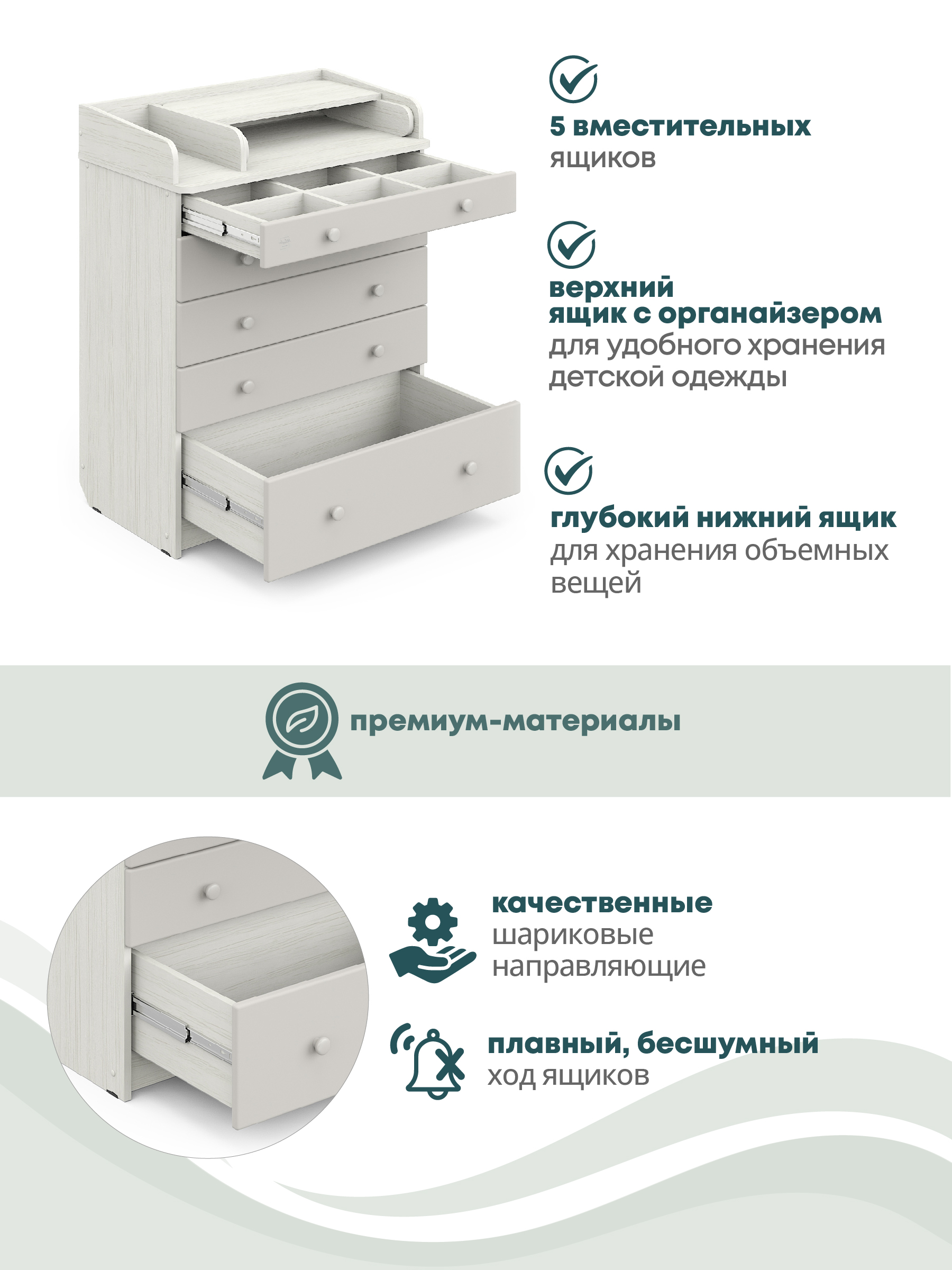 5 вместительных ящиков

верхний ящик с органайзером для удобного хранения детской одежды

глубокий нижний ящик для хранения объемных вещей

премиум-материалы

качественные шариковые направляющие

плавный, бесшумный ход ящиков