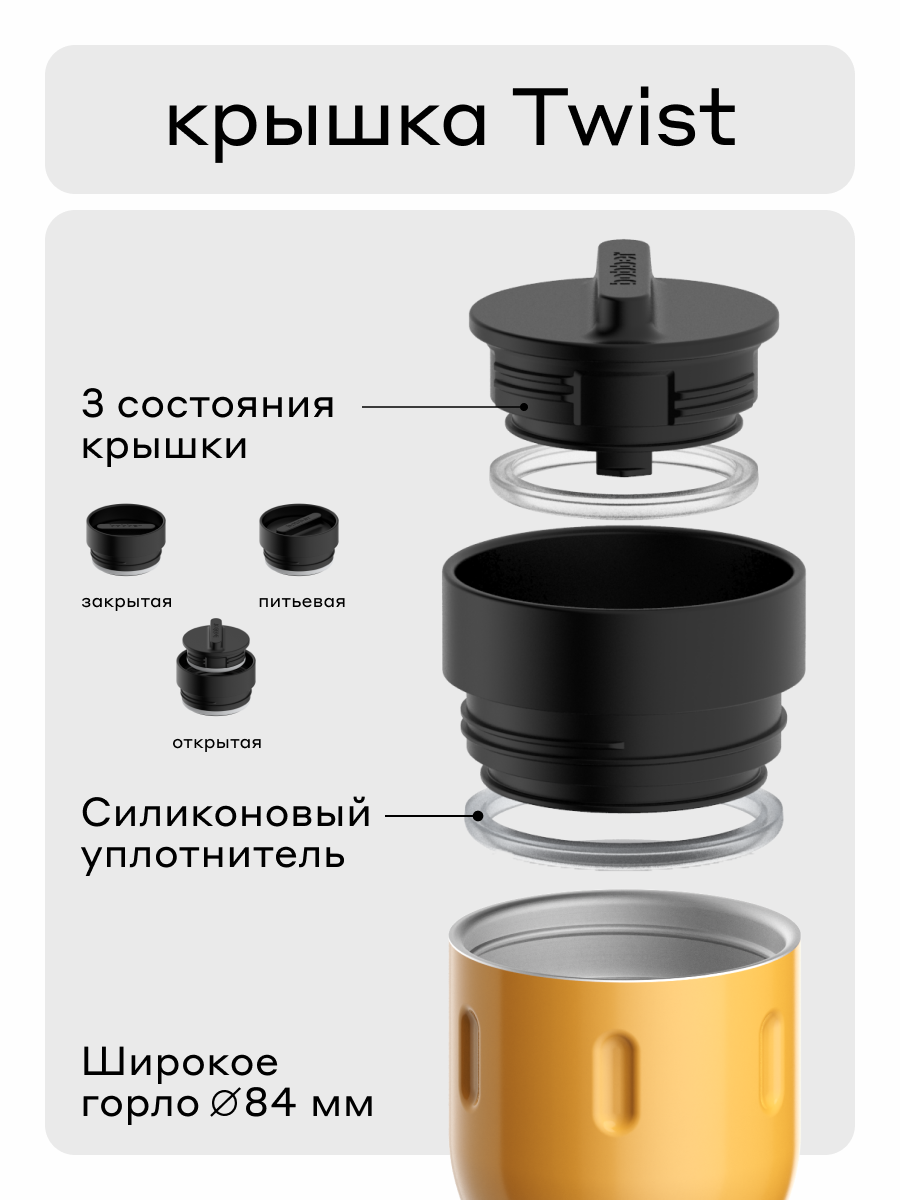 крышка Twist

3 состояния крышки

закрытая

питьевая

открытая

Силиконовый уплотнитель

Широкое горло ∅84 мм