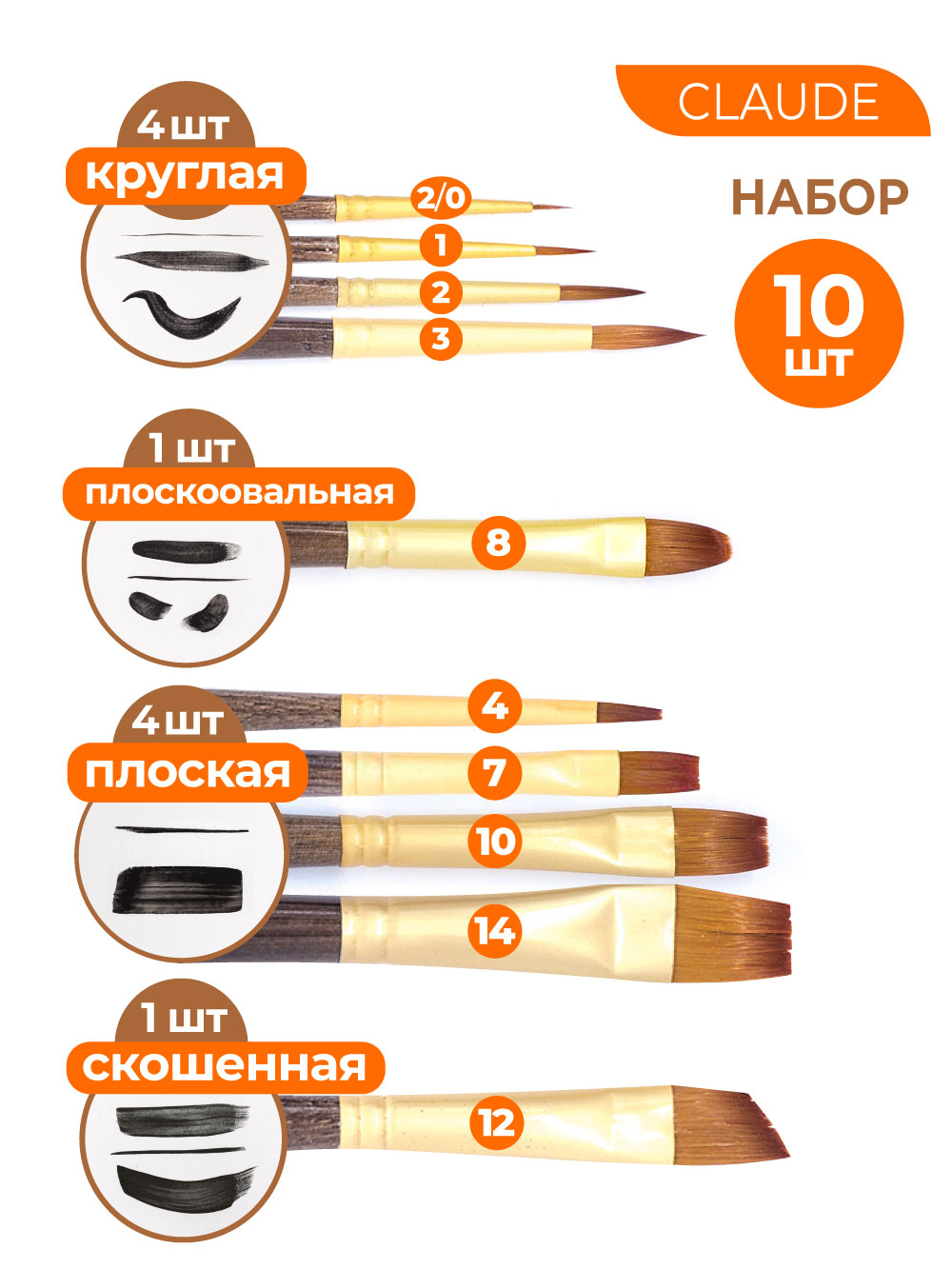 CLAUDE

НАБОР

10 шт

4 шт
круглая

2/0
1
2
3

1 шт
плоскоовальная

8

4 шт
плоская

4
7
10
14

1 шт
скошенная

12