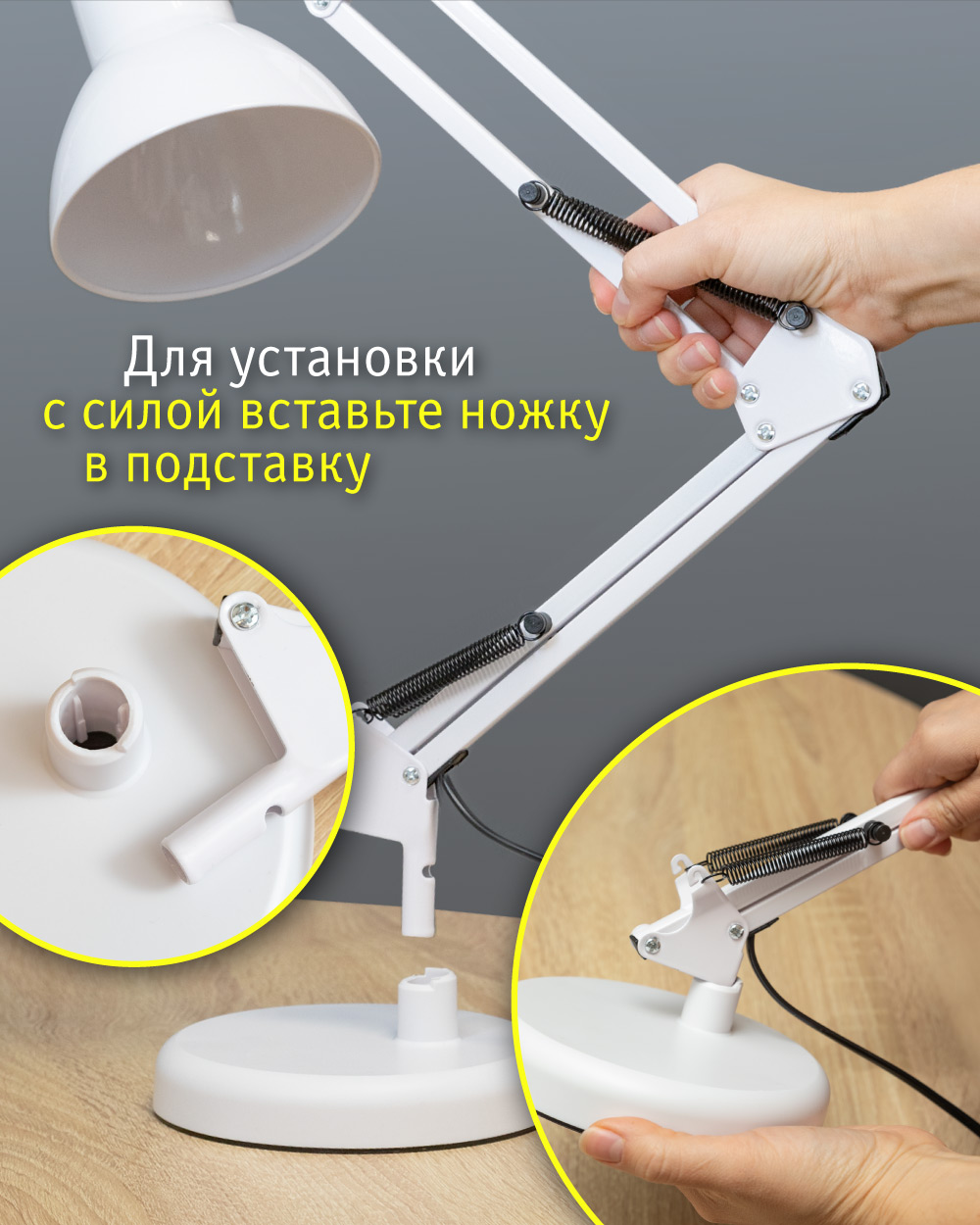 Для установки
с силой вставьте ножку
в подставку