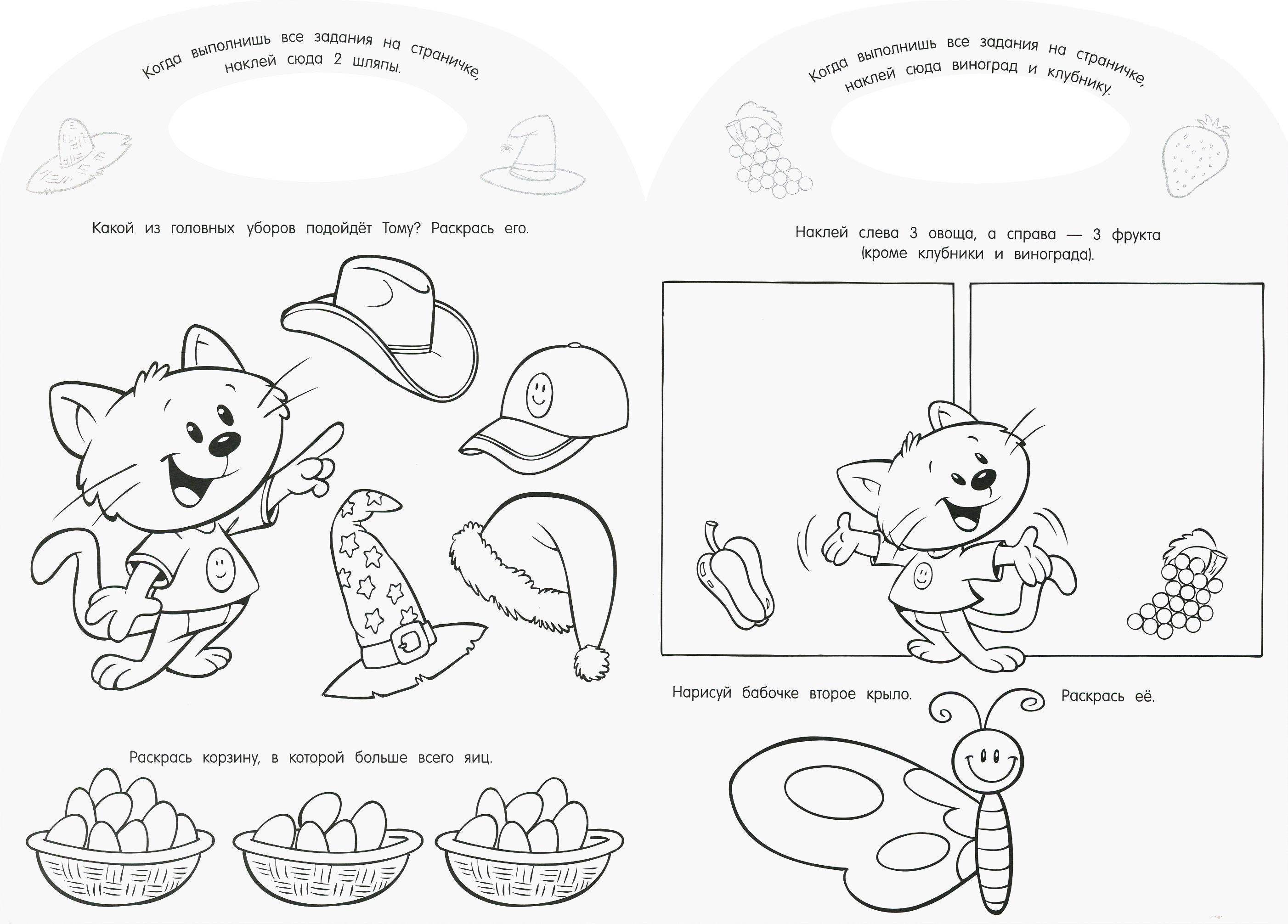 Когда выполнишь все задания на страничке, наклей сюда 2 шляпы.

Какой из головных уборов подойдёт Тому? Раскрась его.

Раскрась корзину, в которой больше всего яиц.

Когда выполнишь все задания на страничке, наклей сюда виноград и клубнику.

Наклей слева 3 овоща, а справа — 3 фрукта (кроме клубники и винограда).

Нарисуй бабочке второе крыло. Раскрась её.